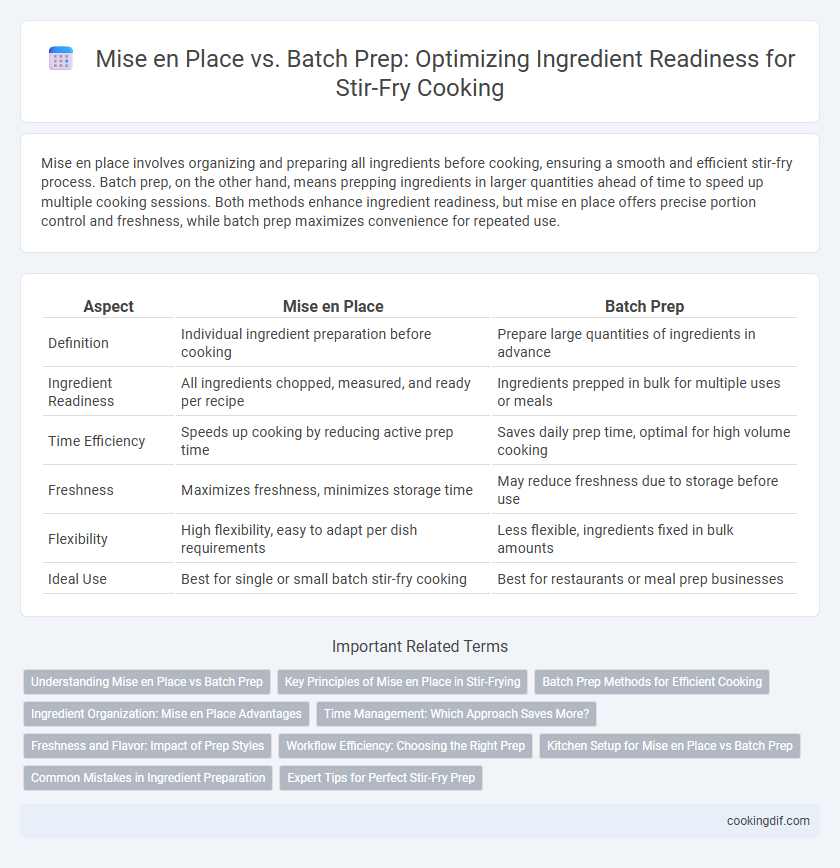 Mise en Place vs. Batch Prep: Optimizing Ingredient Readiness for Stir-Fry Cooking

Mise en place involves organizing and preparing all ingredients before cooking, ensuring a smooth and efficient stir-fry process. Batch prep, on the other hand, means prepping ingredients in larger quantities ahead of time to speed up multiple cooking sessions. Both methods enhance ingredient readiness, but mise en place offers precise portion control and freshness, while batch prep maximizes convenience for repeated use.

| Aspect | Mise en Place | Batch Prep |
|---|---|---|
| Definition | Individual ingredient preparation before cooking | Prepare large quantities of ingredients in advance |
| Ingredient Readiness | All ingredients chopped, measured, and ready per recipe | Ingredients prepped in bulk for multiple uses or meals |
| Time Efficiency | Speeds up cooking by reducing active prep time | Saves daily prep time, optimal for high volume cooking |
| Freshness | Maximizes freshness, minimizes storage time | May reduce freshness due to storage before use |
| Flexibility | High flexibility, easy to adapt per dish requirements | Less flexible, ingredients fixed in bulk amounts |
| Ideal Use | Best for single or small batch stir-fry cooking | Best for restaurants or meal prep businesses |

Important Related Terms

Understanding Mise en Place vs Batch Prep
Key Principles of Mise en Place in Stir-Frying
Batch Prep Methods for Efficient Cooking
Ingredient Organization: Mise en Place Advantages
Time Management: Which Approach Saves More?
Freshness and Flavor: Impact of Prep Styles
Workflow Efficiency: Choosing the Right Prep
Kitchen Setup for Mise en Place vs Batch Prep
Common Mistakes in Ingredient Preparation
Expert Tips for Perfect Stir-Fry Prep

cookingdif.com