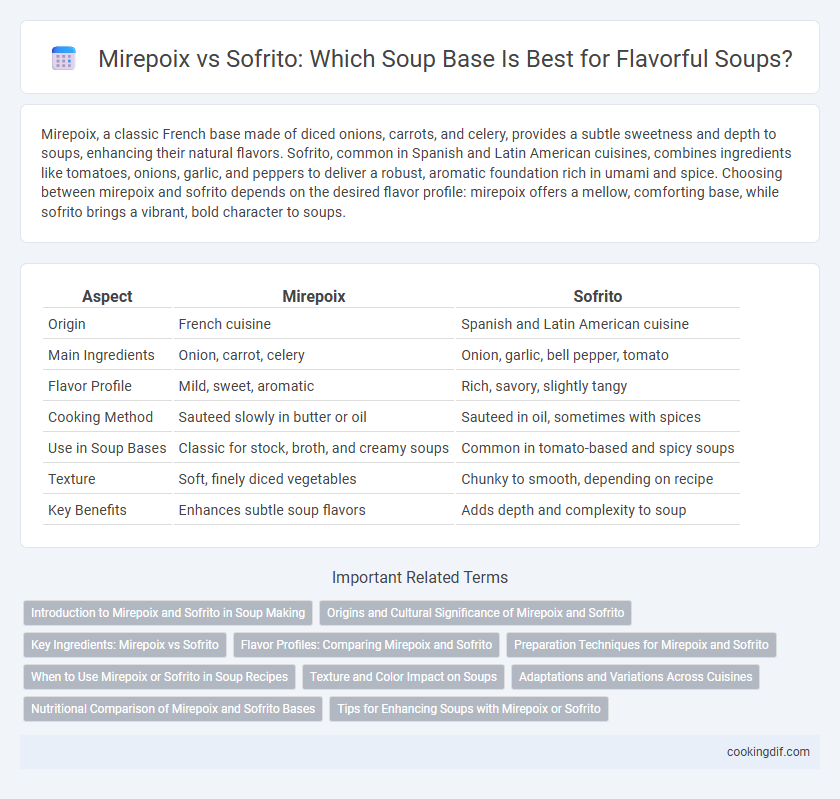 Mirepoix vs Sofrito: Which Soup Base Is Best for Flavorful Soups?

Mirepoix, a classic French base made of diced onions, carrots, and celery, provides a subtle sweetness and depth to soups, enhancing their natural flavors. Sofrito, common in Spanish and Latin American cuisines, combines ingredients like tomatoes, onions, garlic, and peppers to deliver a robust, aromatic foundation rich in umami and spice. Choosing between mirepoix and sofrito depends on the desired flavor profile: mirepoix offers a mellow, comforting base, while sofrito brings a vibrant, bold character to soups.

| Aspect | Mirepoix | Sofrito |
|---|---|---|
| Origin | French cuisine | Spanish and Latin American cuisine |
| Main Ingredients | Onion, carrot, celery | Onion, garlic, bell pepper, tomato |
| Flavor Profile | Mild, sweet, aromatic | Rich, savory, slightly tangy |
| Cooking Method | Sauteed slowly in butter or oil | Sauteed in oil, sometimes with spices |
| Use in Soup Bases | Classic for stock, broth, and creamy soups | Common in tomato-based and spicy soups |
| Texture | Soft, finely diced vegetables | Chunky to smooth, depending on recipe |
| Key Benefits | Enhances subtle soup flavors | Adds depth and complexity to soup |

Important Related Terms

Introduction to Mirepoix and Sofrito in Soup Making
Origins and Cultural Significance of Mirepoix and Sofrito
Key Ingredients: Mirepoix vs Sofrito
Flavor Profiles: Comparing Mirepoix and Sofrito
Preparation Techniques for Mirepoix and Sofrito
When to Use Mirepoix or Sofrito in Soup Recipes
Texture and Color Impact on Soups
Adaptations and Variations Across Cuisines
Nutritional Comparison of Mirepoix and Sofrito Bases
Tips for Enhancing Soups with Mirepoix or Sofrito

cookingdif.com