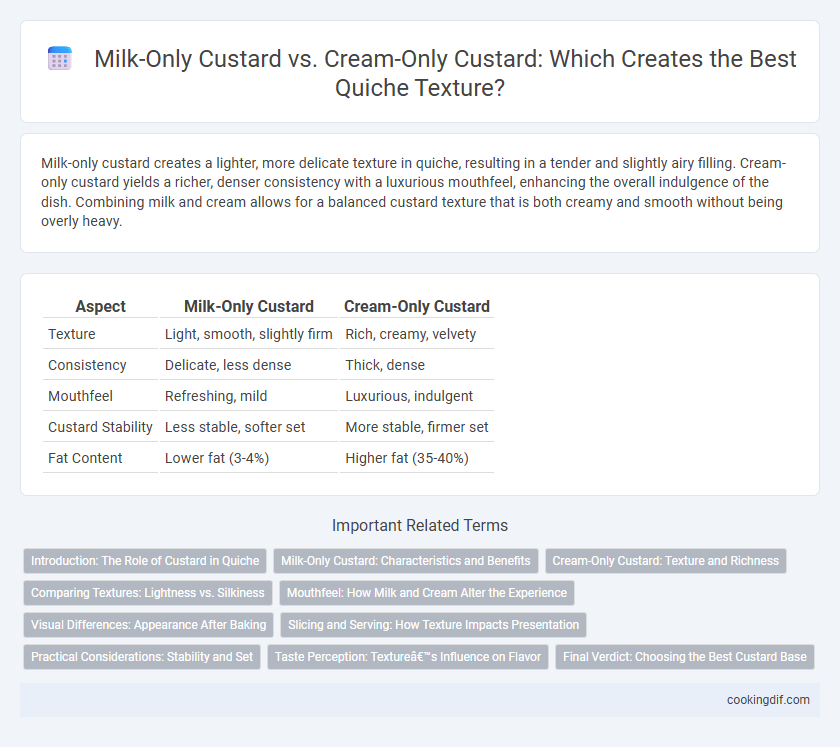 Milk-Only Custard vs. Cream-Only Custard: Which Creates the Best Quiche Texture?

Milk-only custard creates a lighter, more delicate texture in quiche, resulting in a tender and slightly airy filling. Cream-only custard yields a richer, denser consistency with a luxurious mouthfeel, enhancing the overall indulgence of the dish. Combining milk and cream allows for a balanced custard texture that is both creamy and smooth without being overly heavy.

| Aspect | Milk-Only Custard | Cream-Only Custard |
|---|---|---|
| Texture | Light, smooth, slightly firm | Rich, creamy, velvety |
| Consistency | Delicate, less dense | Thick, dense |
| Mouthfeel | Refreshing, mild | Luxurious, indulgent |
| Custard Stability | Less stable, softer set | More stable, firmer set |
| Fat Content | Lower fat (3-4%) | Higher fat (35-40%) |

Important Related Terms

Introduction: The Role of Custard in Quiche
Milk-Only Custard: Characteristics and Benefits
Cream-Only Custard: Texture and Richness
Comparing Textures: Lightness vs. Silkiness
Mouthfeel: How Milk and Cream Alter the Experience
Visual Differences: Appearance After Baking
Slicing and Serving: How Texture Impacts Presentation
Practical Considerations: Stability and Set
Taste Perception: Textureâ€™s Influence on Flavor
Final Verdict: Choosing the Best Custard Base

cookingdif.com