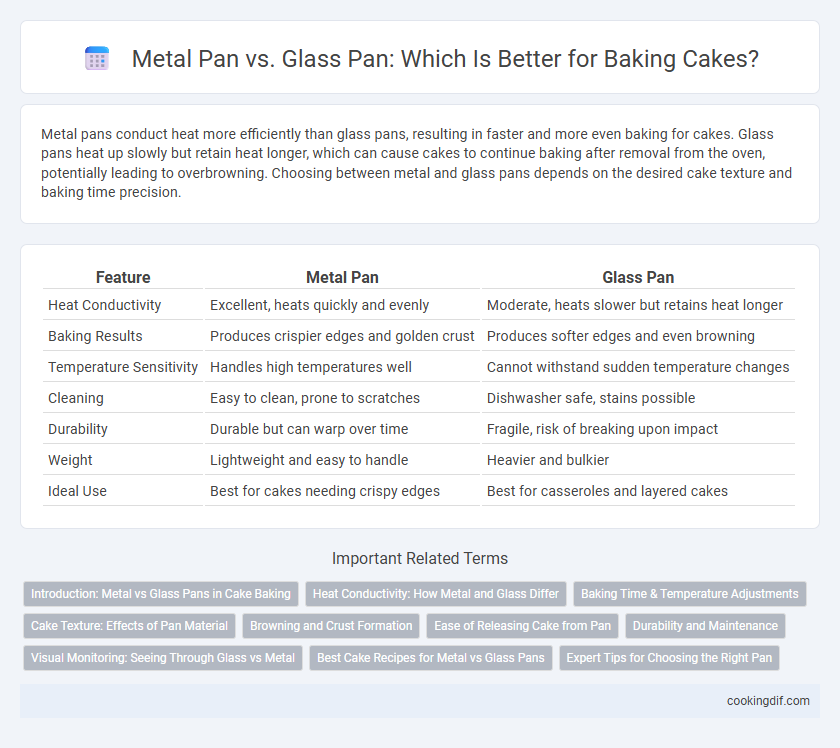 Metal Pan vs. Glass Pan: Which Is Better for Baking Cakes?

Metal pans conduct heat more efficiently than glass pans, resulting in faster and more even baking for cakes. Glass pans heat up slowly but retain heat longer, which can cause cakes to continue baking after removal from the oven, potentially leading to overbrowning. Choosing between metal and glass pans depends on the desired cake texture and baking time precision.

| Feature | Metal Pan | Glass Pan |
|---|---|---|
| Heat Conductivity | Excellent, heats quickly and evenly | Moderate, heats slower but retains heat longer |
| Baking Results | Produces crispier edges and golden crust | Produces softer edges and even browning |
| Temperature Sensitivity | Handles high temperatures well | Cannot withstand sudden temperature changes |
| Cleaning | Easy to clean, prone to scratches | Dishwasher safe, stains possible |
| Durability | Durable but can warp over time | Fragile, risk of breaking upon impact |
| Weight | Lightweight and easy to handle | Heavier and bulkier |
| Ideal Use | Best for cakes needing crispy edges | Best for casseroles and layered cakes |

Important Related Terms

Introduction: Metal vs Glass Pans in Cake Baking
Heat Conductivity: How Metal and Glass Differ
Baking Time & Temperature Adjustments
Cake Texture: Effects of Pan Material
Browning and Crust Formation
Ease of Releasing Cake from Pan
Durability and Maintenance
Visual Monitoring: Seeing Through Glass vs Metal
Best Cake Recipes for Metal vs Glass Pans
Expert Tips for Choosing the Right Pan

cookingdif.com