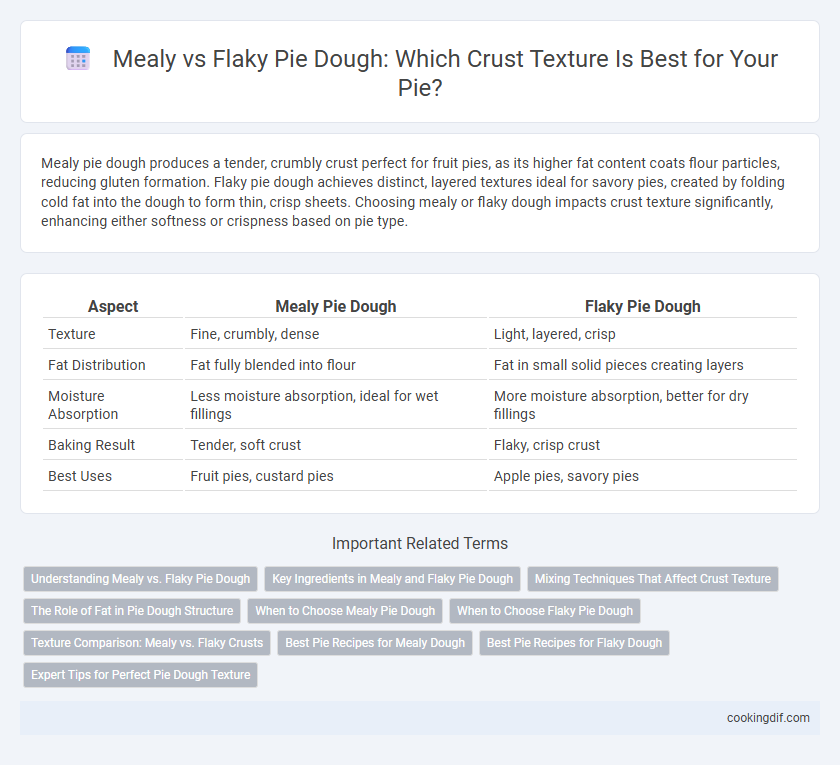 Mealy vs Flaky Pie Dough: Which Crust Texture Is Best for Your Pie?

Mealy pie dough produces a tender, crumbly crust perfect for fruit pies, as its higher fat content coats flour particles, reducing gluten formation. Flaky pie dough achieves distinct, layered textures ideal for savory pies, created by folding cold fat into the dough to form thin, crisp sheets. Choosing mealy or flaky dough impacts crust texture significantly, enhancing either softness or crispness based on pie type.

| Aspect | Mealy Pie Dough | Flaky Pie Dough |
|---|---|---|
| Texture | Fine, crumbly, dense | Light, layered, crisp |
| Fat Distribution | Fat fully blended into flour | Fat in small solid pieces creating layers |
| Moisture Absorption | Less moisture absorption, ideal for wet fillings | More moisture absorption, better for dry fillings |
| Baking Result | Tender, soft crust | Flaky, crisp crust |
| Best Uses | Fruit pies, custard pies | Apple pies, savory pies |

Important Related Terms

Understanding Mealy vs. Flaky Pie Dough
Key Ingredients in Mealy and Flaky Pie Dough
Mixing Techniques That Affect Crust Texture
The Role of Fat in Pie Dough Structure
When to Choose Mealy Pie Dough
When to Choose Flaky Pie Dough
Texture Comparison: Mealy vs. Flaky Crusts
Best Pie Recipes for Mealy Dough
Best Pie Recipes for Flaky Dough
Expert Tips for Perfect Pie Dough Texture

cookingdif.com