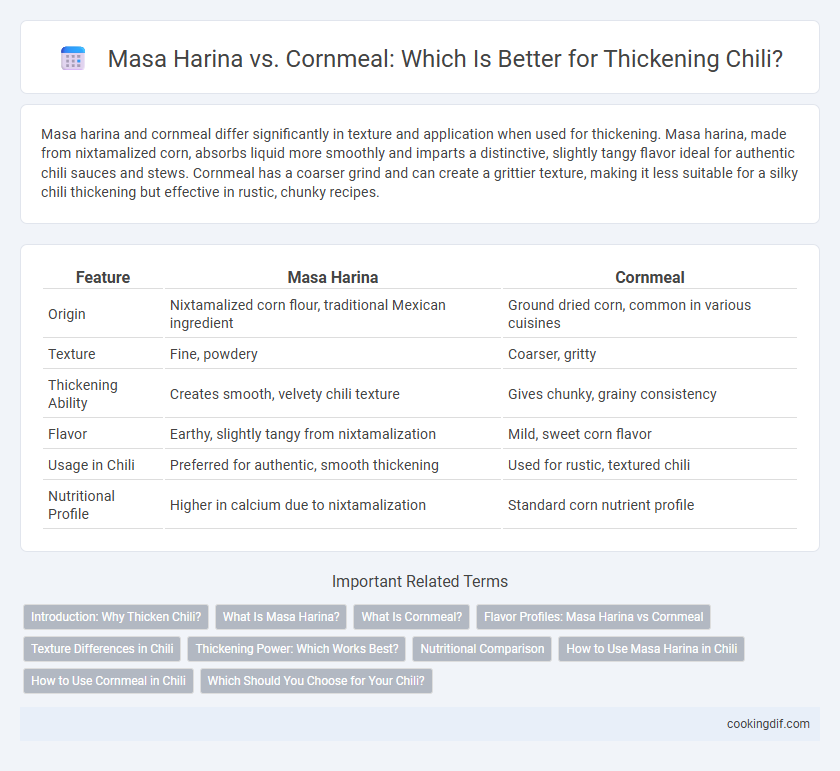 Masa Harina vs. Cornmeal: Which Is Better for Thickening Chili?

Masa harina and cornmeal differ significantly in texture and application when used for thickening. Masa harina, made from nixtamalized corn, absorbs liquid more smoothly and imparts a distinctive, slightly tangy flavor ideal for authentic chili sauces and stews. Cornmeal has a coarser grind and can create a grittier texture, making it less suitable for a silky chili thickening but effective in rustic, chunky recipes.

| Feature | Masa Harina | Cornmeal |
|---|---|---|
| Origin | Nixtamalized corn flour, traditional Mexican ingredient | Ground dried corn, common in various cuisines |
| Texture | Fine, powdery | Coarser, gritty |
| Thickening Ability | Creates smooth, velvety chili texture | Gives chunky, grainy consistency |
| Flavor | Earthy, slightly tangy from nixtamalization | Mild, sweet corn flavor |
| Usage in Chili | Preferred for authentic, smooth thickening | Used for rustic, textured chili |
| Nutritional Profile | Higher in calcium due to nixtamalization | Standard corn nutrient profile |

Important Related Terms

Introduction: Why Thicken Chili?
What Is Masa Harina?
What Is Cornmeal?
Flavor Profiles: Masa Harina vs Cornmeal
Texture Differences in Chili
Thickening Power: Which Works Best?
Nutritional Comparison
How to Use Masa Harina in Chili
How to Use Cornmeal in Chili
Which Should You Choose for Your Chili?

cookingdif.com