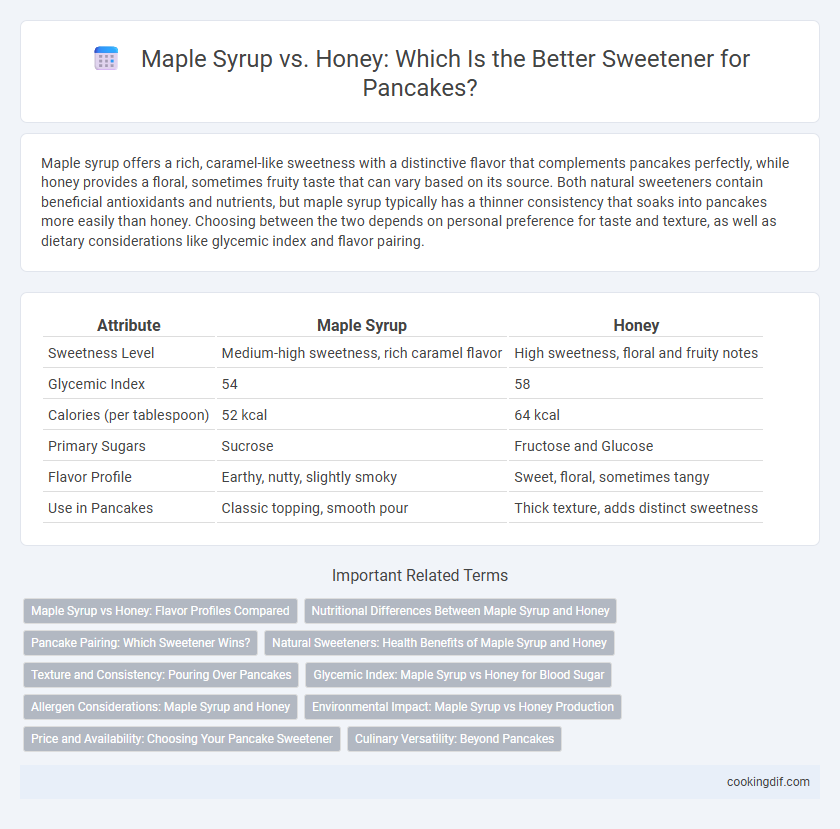 Maple Syrup vs. Honey: Which Is the Better Sweetener for Pancakes?

Maple syrup offers a rich, caramel-like sweetness with a distinctive flavor that complements pancakes perfectly, while honey provides a floral, sometimes fruity taste that can vary based on its source. Both natural sweeteners contain beneficial antioxidants and nutrients, but maple syrup typically has a thinner consistency that soaks into pancakes more easily than honey. Choosing between the two depends on personal preference for taste and texture, as well as dietary considerations like glycemic index and flavor pairing.

| Attribute | Maple Syrup | Honey |
|---|---|---|
| Sweetness Level | Medium-high sweetness, rich caramel flavor | High sweetness, floral and fruity notes |
| Glycemic Index | 54 | 58 |
| Calories (per tablespoon) | 52 kcal | 64 kcal |
| Primary Sugars | Sucrose | Fructose and Glucose |
| Flavor Profile | Earthy, nutty, slightly smoky | Sweet, floral, sometimes tangy |
| Use in Pancakes | Classic topping, smooth pour | Thick texture, adds distinct sweetness |

Important Related Terms

Maple Syrup vs Honey: Flavor Profiles Compared
Nutritional Differences Between Maple Syrup and Honey
Pancake Pairing: Which Sweetener Wins?
Natural Sweeteners: Health Benefits of Maple Syrup and Honey
Texture and Consistency: Pouring Over Pancakes
Glycemic Index: Maple Syrup vs Honey for Blood Sugar
Allergen Considerations: Maple Syrup and Honey
Environmental Impact: Maple Syrup vs Honey Production
Price and Availability: Choosing Your Pancake Sweetener
Culinary Versatility: Beyond Pancakes

cookingdif.com