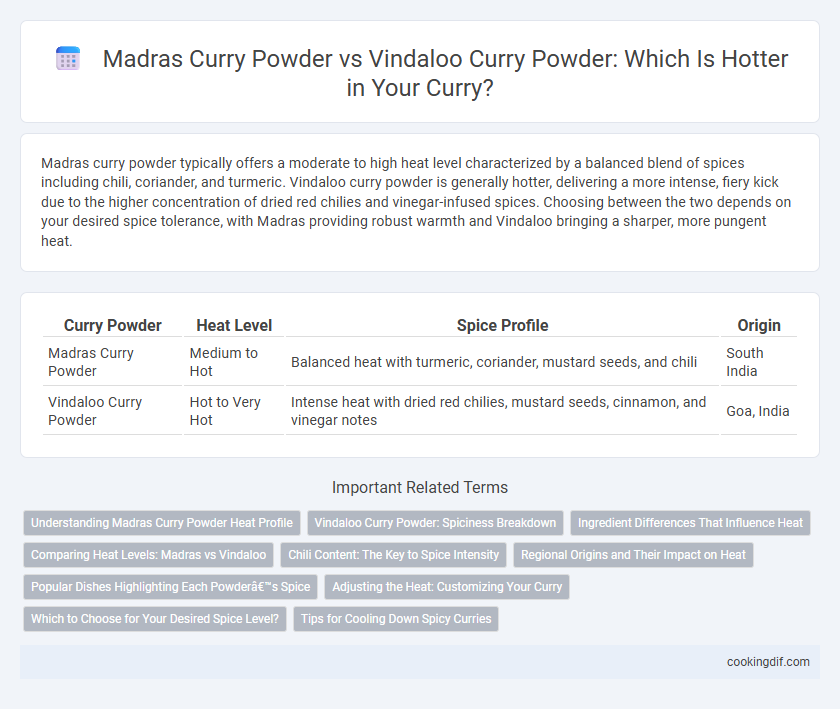 Madras Curry Powder vs Vindaloo Curry Powder: Which Is Hotter in Your Curry?

Madras curry powder typically offers a moderate to high heat level characterized by a balanced blend of spices including chili, coriander, and turmeric. Vindaloo curry powder is generally hotter, delivering a more intense, fiery kick due to the higher concentration of dried red chilies and vinegar-infused spices. Choosing between the two depends on your desired spice tolerance, with Madras providing robust warmth and Vindaloo bringing a sharper, more pungent heat.

| Curry Powder | Heat Level | Spice Profile | Origin |
|---|---|---|---|
| Madras Curry Powder | Medium to Hot | Balanced heat with turmeric, coriander, mustard seeds, and chili | South India |
| Vindaloo Curry Powder | Hot to Very Hot | Intense heat with dried red chilies, mustard seeds, cinnamon, and vinegar notes | Goa, India |

Important Related Terms

Understanding Madras Curry Powder Heat Profile
Vindaloo Curry Powder: Spiciness Breakdown
Ingredient Differences That Influence Heat
Comparing Heat Levels: Madras vs Vindaloo
Chili Content: The Key to Spice Intensity
Regional Origins and Their Impact on Heat
Popular Dishes Highlighting Each Powderâ€™s Spice
Adjusting the Heat: Customizing Your Curry
Which to Choose for Your Desired Spice Level?
Tips for Cooling Down Spicy Curries

cookingdif.com