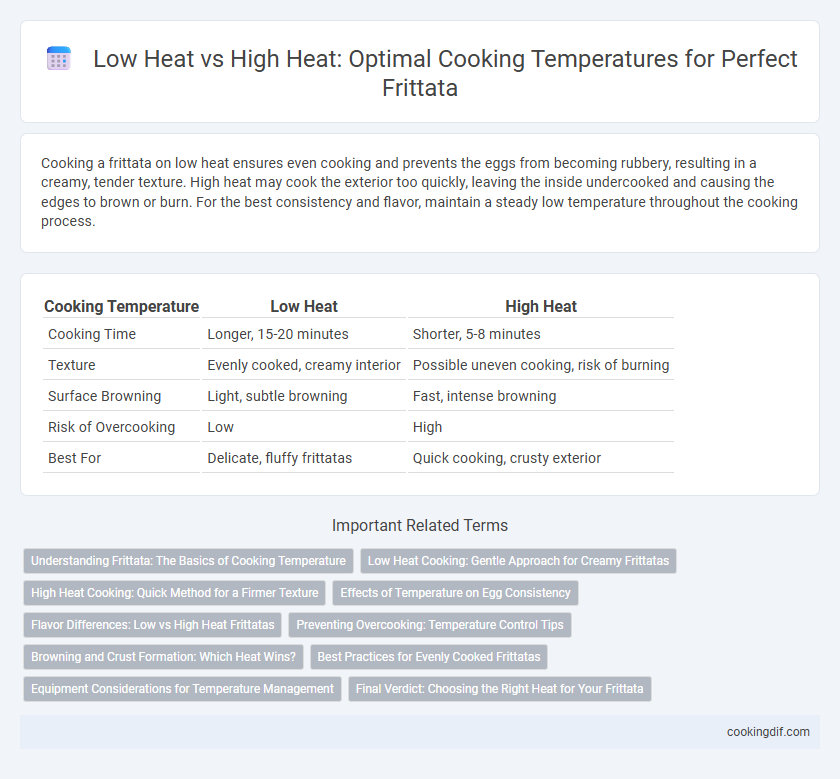 Low Heat vs High Heat: Optimal Cooking Temperatures for Perfect Frittata

Cooking a frittata on low heat ensures even cooking and prevents the eggs from becoming rubbery, resulting in a creamy, tender texture. High heat may cook the exterior too quickly, leaving the inside undercooked and causing the edges to brown or burn. For the best consistency and flavor, maintain a steady low temperature throughout the cooking process.

| Cooking Temperature | Low Heat | High Heat |
|---|---|---|
| Cooking Time | Longer, 15-20 minutes | Shorter, 5-8 minutes |
| Texture | Evenly cooked, creamy interior | Possible uneven cooking, risk of burning |
| Surface Browning | Light, subtle browning | Fast, intense browning |
| Risk of Overcooking | Low | High |
| Best For | Delicate, fluffy frittatas | Quick cooking, crusty exterior |

Important Related Terms

Understanding Frittata: The Basics of Cooking Temperature
Low Heat Cooking: Gentle Approach for Creamy Frittatas
High Heat Cooking: Quick Method for a Firmer Texture
Effects of Temperature on Egg Consistency
Flavor Differences: Low vs High Heat Frittatas
Preventing Overcooking: Temperature Control Tips
Browning and Crust Formation: Which Heat Wins?
Best Practices for Evenly Cooked Frittatas
Equipment Considerations for Temperature Management
Final Verdict: Choosing the Right Heat for Your Frittata

cookingdif.com