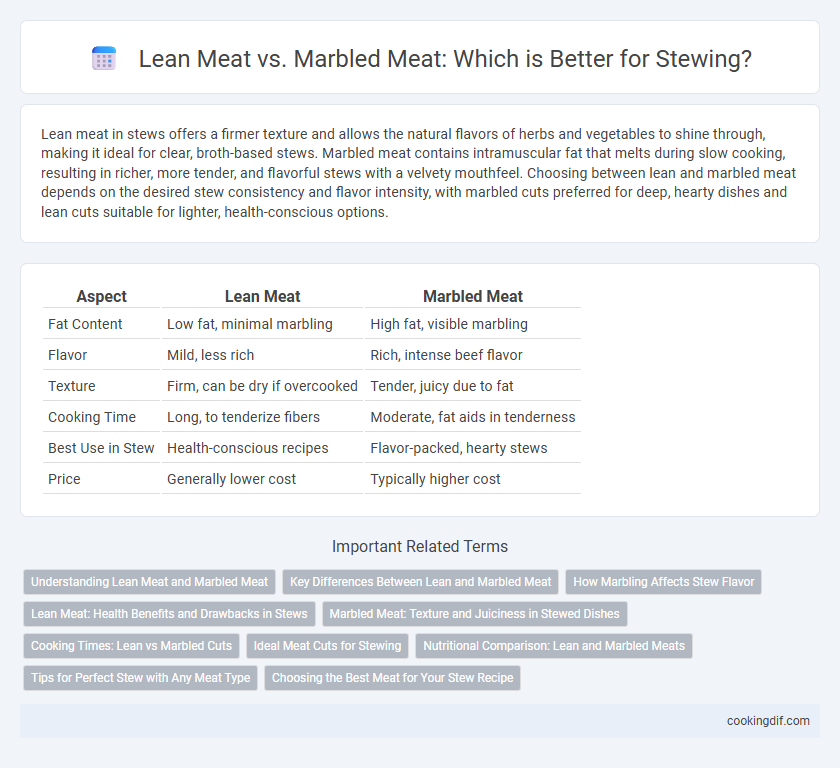 Lean Meat vs. Marbled Meat: Which is Better for Stewing?

Lean meat in stews offers a firmer texture and allows the natural flavors of herbs and vegetables to shine through, making it ideal for clear, broth-based stews. Marbled meat contains intramuscular fat that melts during slow cooking, resulting in richer, more tender, and flavorful stews with a velvety mouthfeel. Choosing between lean and marbled meat depends on the desired stew consistency and flavor intensity, with marbled cuts preferred for deep, hearty dishes and lean cuts suitable for lighter, health-conscious options.

| Aspect | Lean Meat | Marbled Meat |
|---|---|---|
| Fat Content | Low fat, minimal marbling | High fat, visible marbling |
| Flavor | Mild, less rich | Rich, intense beef flavor |
| Texture | Firm, can be dry if overcooked | Tender, juicy due to fat |
| Cooking Time | Long, to tenderize fibers | Moderate, fat aids in tenderness |
| Best Use in Stew | Health-conscious recipes | Flavor-packed, hearty stews |
| Price | Generally lower cost | Typically higher cost |

Important Related Terms

Understanding Lean Meat and Marbled Meat
Key Differences Between Lean and Marbled Meat
How Marbling Affects Stew Flavor
Lean Meat: Health Benefits and Drawbacks in Stews
Marbled Meat: Texture and Juiciness in Stewed Dishes
Cooking Times: Lean vs Marbled Cuts
Ideal Meat Cuts for Stewing
Nutritional Comparison: Lean and Marbled Meats
Tips for Perfect Stew with Any Meat Type
Choosing the Best Meat for Your Stew Recipe

cookingdif.com