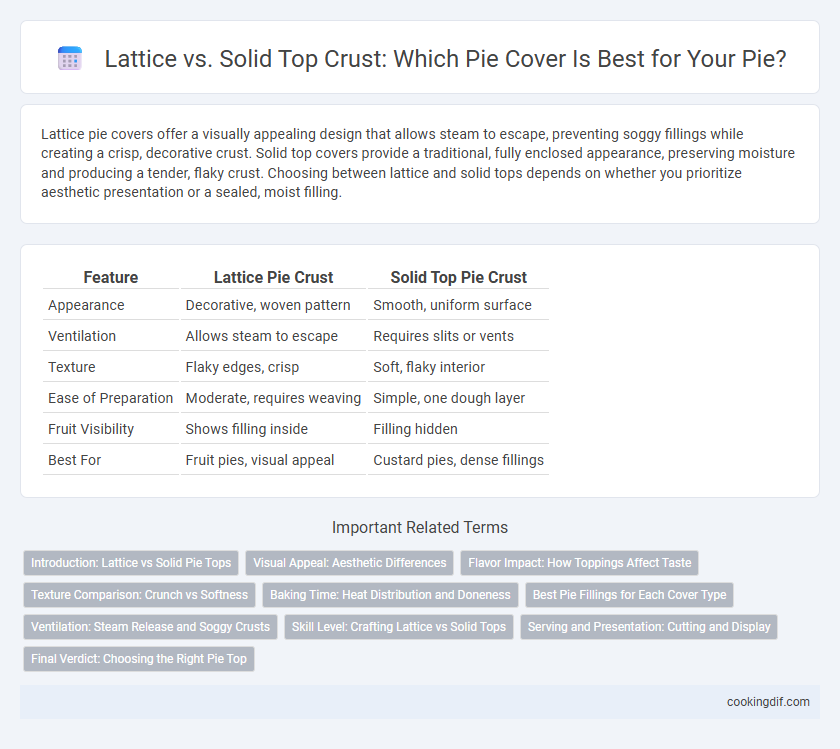 Lattice vs. Solid Top Crust: Which Pie Cover Is Best for Your Pie?

Lattice pie covers offer a visually appealing design that allows steam to escape, preventing soggy fillings while creating a crisp, decorative crust. Solid top covers provide a traditional, fully enclosed appearance, preserving moisture and producing a tender, flaky crust. Choosing between lattice and solid tops depends on whether you prioritize aesthetic presentation or a sealed, moist filling.

| Feature | Lattice Pie Crust | Solid Top Pie Crust |
|---|---|---|
| Appearance | Decorative, woven pattern | Smooth, uniform surface |
| Ventilation | Allows steam to escape | Requires slits or vents |
| Texture | Flaky edges, crisp | Soft, flaky interior |
| Ease of Preparation | Moderate, requires weaving | Simple, one dough layer |
| Fruit Visibility | Shows filling inside | Filling hidden |
| Best For | Fruit pies, visual appeal | Custard pies, dense fillings |

Important Related Terms

Introduction: Lattice vs Solid Pie Tops
Visual Appeal: Aesthetic Differences
Flavor Impact: How Toppings Affect Taste
Texture Comparison: Crunch vs Softness
Baking Time: Heat Distribution and Doneness
Best Pie Fillings for Each Cover Type
Ventilation: Steam Release and Soggy Crusts
Skill Level: Crafting Lattice vs Solid Tops
Serving and Presentation: Cutting and Display
Final Verdict: Choosing the Right Pie Top

cookingdif.com