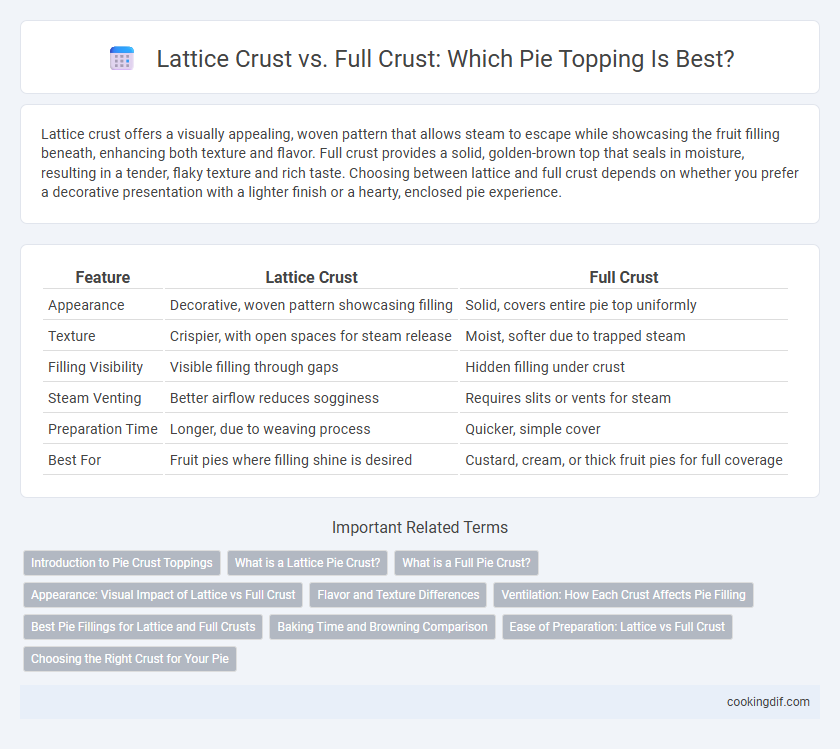 Lattice Crust vs. Full Crust: Which Pie Topping Is Best?

Lattice crust offers a visually appealing, woven pattern that allows steam to escape while showcasing the fruit filling beneath, enhancing both texture and flavor. Full crust provides a solid, golden-brown top that seals in moisture, resulting in a tender, flaky texture and rich taste. Choosing between lattice and full crust depends on whether you prefer a decorative presentation with a lighter finish or a hearty, enclosed pie experience.

| Feature | Lattice Crust | Full Crust |
|---|---|---|
| Appearance | Decorative, woven pattern showcasing filling | Solid, covers entire pie top uniformly |
| Texture | Crispier, with open spaces for steam release | Moist, softer due to trapped steam |
| Filling Visibility | Visible filling through gaps | Hidden filling under crust |
| Steam Venting | Better airflow reduces sogginess | Requires slits or vents for steam |
| Preparation Time | Longer, due to weaving process | Quicker, simple cover |
| Best For | Fruit pies where filling shine is desired | Custard, cream, or thick fruit pies for full coverage |

Important Related Terms

Introduction to Pie Crust Toppings
What is a Lattice Pie Crust?
What is a Full Pie Crust?
Appearance: Visual Impact of Lattice vs Full Crust
Flavor and Texture Differences
Ventilation: How Each Crust Affects Pie Filling
Best Pie Fillings for Lattice and Full Crusts
Baking Time and Browning Comparison
Ease of Preparation: Lattice vs Full Crust
Choosing the Right Crust for Your Pie

cookingdif.com