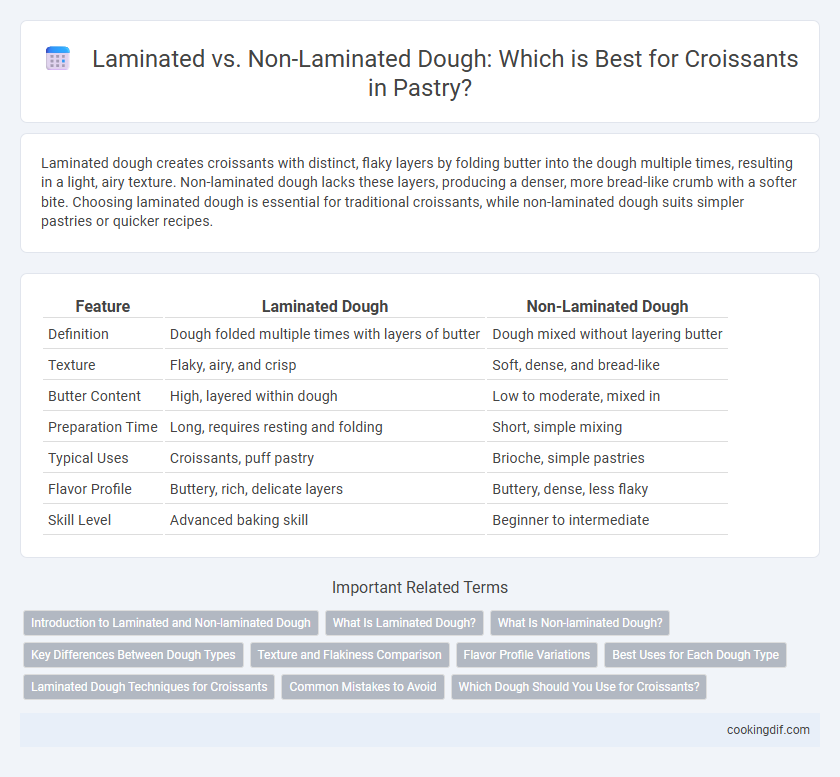 Laminated vs. Non-Laminated Dough: Which is Best for Croissants in Pastry?

Laminated dough creates croissants with distinct, flaky layers by folding butter into the dough multiple times, resulting in a light, airy texture. Non-laminated dough lacks these layers, producing a denser, more bread-like crumb with a softer bite. Choosing laminated dough is essential for traditional croissants, while non-laminated dough suits simpler pastries or quicker recipes.

| Feature | Laminated Dough | Non-Laminated Dough |
|---|---|---|
| Definition | Dough folded multiple times with layers of butter | Dough mixed without layering butter |
| Texture | Flaky, airy, and crisp | Soft, dense, and bread-like |
| Butter Content | High, layered within dough | Low to moderate, mixed in |
| Preparation Time | Long, requires resting and folding | Short, simple mixing |
| Typical Uses | Croissants, puff pastry | Brioche, simple pastries |
| Flavor Profile | Buttery, rich, delicate layers | Buttery, dense, less flaky |
| Skill Level | Advanced baking skill | Beginner to intermediate |

Important Related Terms

Introduction to Laminated and Non-laminated Dough
What Is Laminated Dough?
What Is Non-laminated Dough?
Key Differences Between Dough Types
Texture and Flakiness Comparison
Flavor Profile Variations
Best Uses for Each Dough Type
Laminated Dough Techniques for Croissants
Common Mistakes to Avoid
Which Dough Should You Use for Croissants?

cookingdif.com