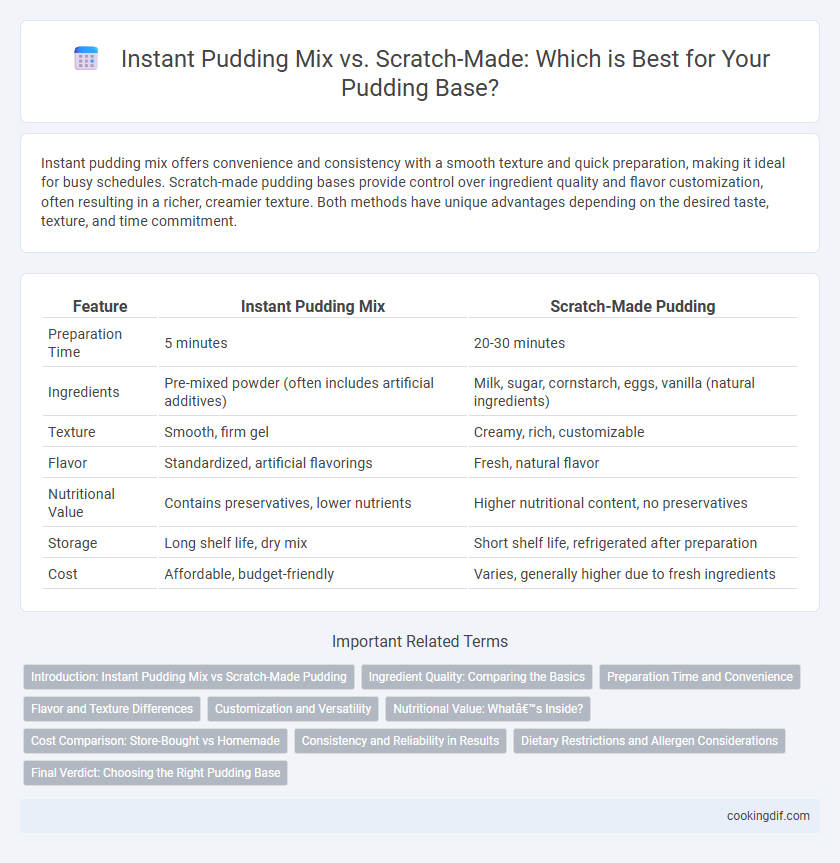 Instant Pudding Mix vs. Scratch-Made: Which is Best for Your Pudding Base?

Instant pudding mix offers convenience and consistency with a smooth texture and quick preparation, making it ideal for busy schedules. Scratch-made pudding bases provide control over ingredient quality and flavor customization, often resulting in a richer, creamier texture. Both methods have unique advantages depending on the desired taste, texture, and time commitment.

| Feature | Instant Pudding Mix | Scratch-Made Pudding |
|---|---|---|
| Preparation Time | 5 minutes | 20-30 minutes |
| Ingredients | Pre-mixed powder (often includes artificial additives) | Milk, sugar, cornstarch, eggs, vanilla (natural ingredients) |
| Texture | Smooth, firm gel | Creamy, rich, customizable |
| Flavor | Standardized, artificial flavorings | Fresh, natural flavor |
| Nutritional Value | Contains preservatives, lower nutrients | Higher nutritional content, no preservatives |
| Storage | Long shelf life, dry mix | Short shelf life, refrigerated after preparation |
| Cost | Affordable, budget-friendly | Varies, generally higher due to fresh ingredients |

Important Related Terms

Introduction: Instant Pudding Mix vs Scratch-Made Pudding
Ingredient Quality: Comparing the Basics
Preparation Time and Convenience
Flavor and Texture Differences
Customization and Versatility
Nutritional Value: Whatâ€™s Inside?
Cost Comparison: Store-Bought vs Homemade
Consistency and Reliability in Results
Dietary Restrictions and Allergen Considerations
Final Verdict: Choosing the Right Pudding Base

cookingdif.com