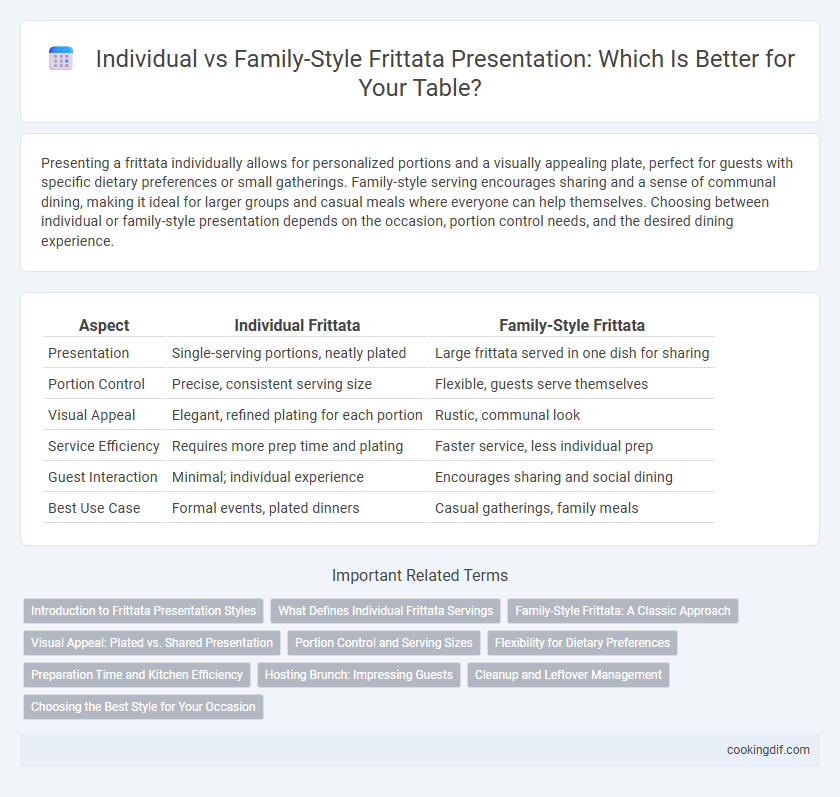 Individual vs Family-Style Frittata Presentation: Which Is Better for Your Table?

Presenting a frittata individually allows for personalized portions and a visually appealing plate, perfect for guests with specific dietary preferences or small gatherings. Family-style serving encourages sharing and a sense of communal dining, making it ideal for larger groups and casual meals where everyone can help themselves. Choosing between individual or family-style presentation depends on the occasion, portion control needs, and the desired dining experience.

| Aspect | Individual Frittata | Family-Style Frittata |
|---|---|---|
| Presentation | Single-serving portions, neatly plated | Large frittata served in one dish for sharing |
| Portion Control | Precise, consistent serving size | Flexible, guests serve themselves |
| Visual Appeal | Elegant, refined plating for each portion | Rustic, communal look |
| Service Efficiency | Requires more prep time and plating | Faster service, less individual prep |
| Guest Interaction | Minimal; individual experience | Encourages sharing and social dining |
| Best Use Case | Formal events, plated dinners | Casual gatherings, family meals |

Important Related Terms

Introduction to Frittata Presentation Styles
What Defines Individual Frittata Servings
Family-Style Frittata: A Classic Approach
Visual Appeal: Plated vs. Shared Presentation
Portion Control and Serving Sizes
Flexibility for Dietary Preferences
Preparation Time and Kitchen Efficiency
Hosting Brunch: Impressing Guests
Cleanup and Leftover Management
Choosing the Best Style for Your Occasion

cookingdif.com