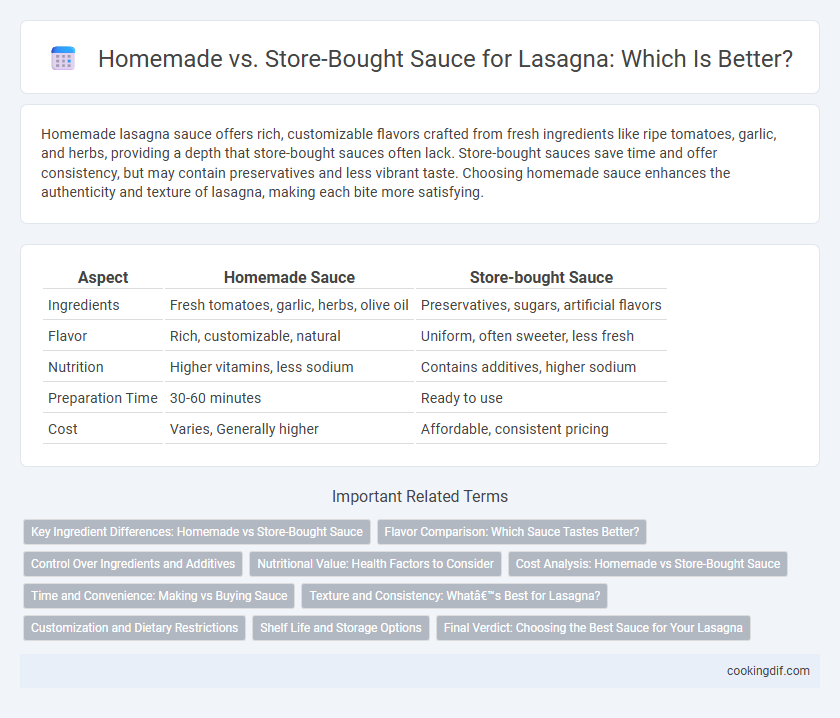 Homemade vs. Store-Bought Sauce for Lasagna: Which Is Better?

Homemade lasagna sauce offers rich, customizable flavors crafted from fresh ingredients like ripe tomatoes, garlic, and herbs, providing a depth that store-bought sauces often lack. Store-bought sauces save time and offer consistency, but may contain preservatives and less vibrant taste. Choosing homemade sauce enhances the authenticity and texture of lasagna, making each bite more satisfying.

| Aspect | Homemade Sauce | Store-bought Sauce |
|---|---|---|
| Ingredients | Fresh tomatoes, garlic, herbs, olive oil | Preservatives, sugars, artificial flavors |
| Flavor | Rich, customizable, natural | Uniform, often sweeter, less fresh |
| Nutrition | Higher vitamins, less sodium | Contains additives, higher sodium |
| Preparation Time | 30-60 minutes | Ready to use |
| Cost | Varies, Generally higher | Affordable, consistent pricing |

Important Related Terms

Key Ingredient Differences: Homemade vs Store-Bought Sauce
Flavor Comparison: Which Sauce Tastes Better?
Control Over Ingredients and Additives
Nutritional Value: Health Factors to Consider
Cost Analysis: Homemade vs Store-Bought Sauce
Time and Convenience: Making vs Buying Sauce
Texture and Consistency: Whatâ€™s Best for Lasagna?
Customization and Dietary Restrictions
Shelf Life and Storage Options
Final Verdict: Choosing the Best Sauce for Your Lasagna

cookingdif.com