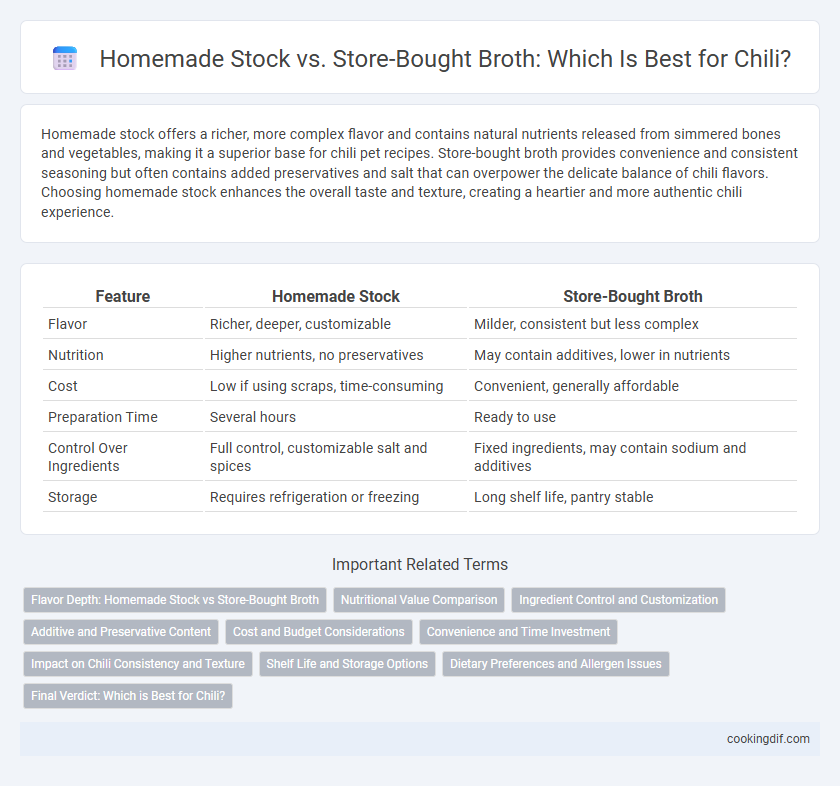 Homemade Stock vs. Store-Bought Broth: Which Is Best for Chili?

Homemade stock offers a richer, more complex flavor and contains natural nutrients released from simmered bones and vegetables, making it a superior base for chili pet recipes. Store-bought broth provides convenience and consistent seasoning but often contains added preservatives and salt that can overpower the delicate balance of chili flavors. Choosing homemade stock enhances the overall taste and texture, creating a heartier and more authentic chili experience.

| Feature | Homemade Stock | Store-Bought Broth |
|---|---|---|
| Flavor | Richer, deeper, customizable | Milder, consistent but less complex |
| Nutrition | Higher nutrients, no preservatives | May contain additives, lower in nutrients |
| Cost | Low if using scraps, time-consuming | Convenient, generally affordable |
| Preparation Time | Several hours | Ready to use |
| Control Over Ingredients | Full control, customizable salt and spices | Fixed ingredients, may contain sodium and additives |
| Storage | Requires refrigeration or freezing | Long shelf life, pantry stable |

Important Related Terms

Flavor Depth: Homemade Stock vs Store-Bought Broth
Nutritional Value Comparison
Ingredient Control and Customization
Additive and Preservative Content
Cost and Budget Considerations
Convenience and Time Investment
Impact on Chili Consistency and Texture
Shelf Life and Storage Options
Dietary Preferences and Allergen Issues
Final Verdict: Which is Best for Chili?

cookingdif.com