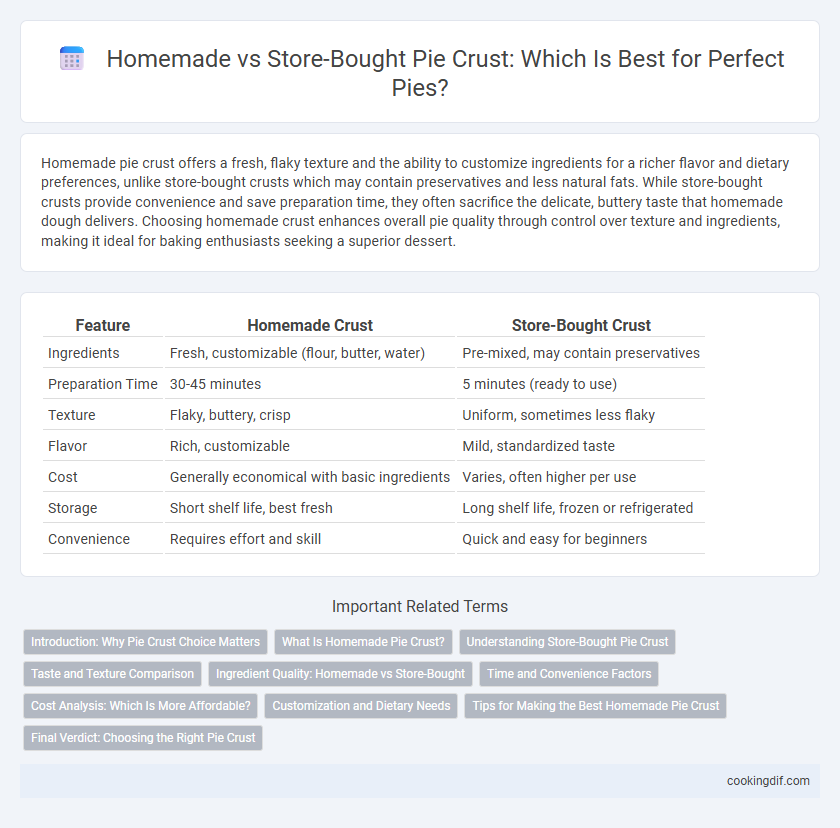 Homemade vs Store-Bought Pie Crust: Which Is Best for Perfect Pies?

Homemade pie crust offers a fresh, flaky texture and the ability to customize ingredients for a richer flavor and dietary preferences, unlike store-bought crusts which may contain preservatives and less natural fats. While store-bought crusts provide convenience and save preparation time, they often sacrifice the delicate, buttery taste that homemade dough delivers. Choosing homemade crust enhances overall pie quality through control over texture and ingredients, making it ideal for baking enthusiasts seeking a superior dessert.

| Feature | Homemade Crust | Store-Bought Crust |
|---|---|---|
| Ingredients | Fresh, customizable (flour, butter, water) | Pre-mixed, may contain preservatives |
| Preparation Time | 30-45 minutes | 5 minutes (ready to use) |
| Texture | Flaky, buttery, crisp | Uniform, sometimes less flaky |
| Flavor | Rich, customizable | Mild, standardized taste |
| Cost | Generally economical with basic ingredients | Varies, often higher per use |
| Storage | Short shelf life, best fresh | Long shelf life, frozen or refrigerated |
| Convenience | Requires effort and skill | Quick and easy for beginners |

Important Related Terms

Introduction: Why Pie Crust Choice Matters
What Is Homemade Pie Crust?
Understanding Store-Bought Pie Crust
Taste and Texture Comparison
Ingredient Quality: Homemade vs Store-Bought
Time and Convenience Factors
Cost Analysis: Which Is More Affordable?
Customization and Dietary Needs
Tips for Making the Best Homemade Pie Crust
Final Verdict: Choosing the Right Pie Crust

cookingdif.com