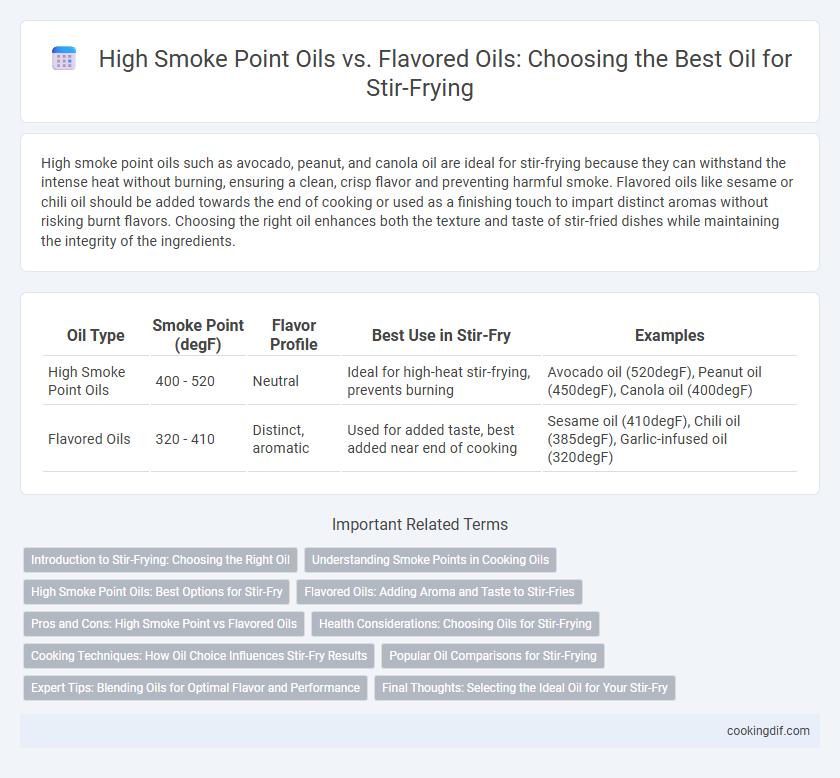 High Smoke Point Oils vs. Flavored Oils: Choosing the Best Oil for Stir-Frying

High smoke point oils such as avocado, peanut, and canola oil are ideal for stir-frying because they can withstand the intense heat without burning, ensuring a clean, crisp flavor and preventing harmful smoke. Flavored oils like sesame or chili oil should be added towards the end of cooking or used as a finishing touch to impart distinct aromas without risking burnt flavors. Choosing the right oil enhances both the texture and taste of stir-fried dishes while maintaining the integrity of the ingredients.

| Oil Type | Smoke Point (degF) | Flavor Profile | Best Use in Stir-Fry | Examples |
|---|---|---|---|---|
| High Smoke Point Oils | 400 - 520 | Neutral | Ideal for high-heat stir-frying, prevents burning | Avocado oil (520degF), Peanut oil (450degF), Canola oil (400degF) |
| Flavored Oils | 320 - 410 | Distinct, aromatic | Used for added taste, best added near end of cooking | Sesame oil (410degF), Chili oil (385degF), Garlic-infused oil (320degF) |

Important Related Terms

Introduction to Stir-Frying: Choosing the Right Oil
Understanding Smoke Points in Cooking Oils
High Smoke Point Oils: Best Options for Stir-Fry
Flavored Oils: Adding Aroma and Taste to Stir-Fries
Pros and Cons: High Smoke Point vs Flavored Oils
Health Considerations: Choosing Oils for Stir-Frying
Cooking Techniques: How Oil Choice Influences Stir-Fry Results
Popular Oil Comparisons for Stir-Frying
Expert Tips: Blending Oils for Optimal Flavor and Performance
Final Thoughts: Selecting the Ideal Oil for Your Stir-Fry

cookingdif.com