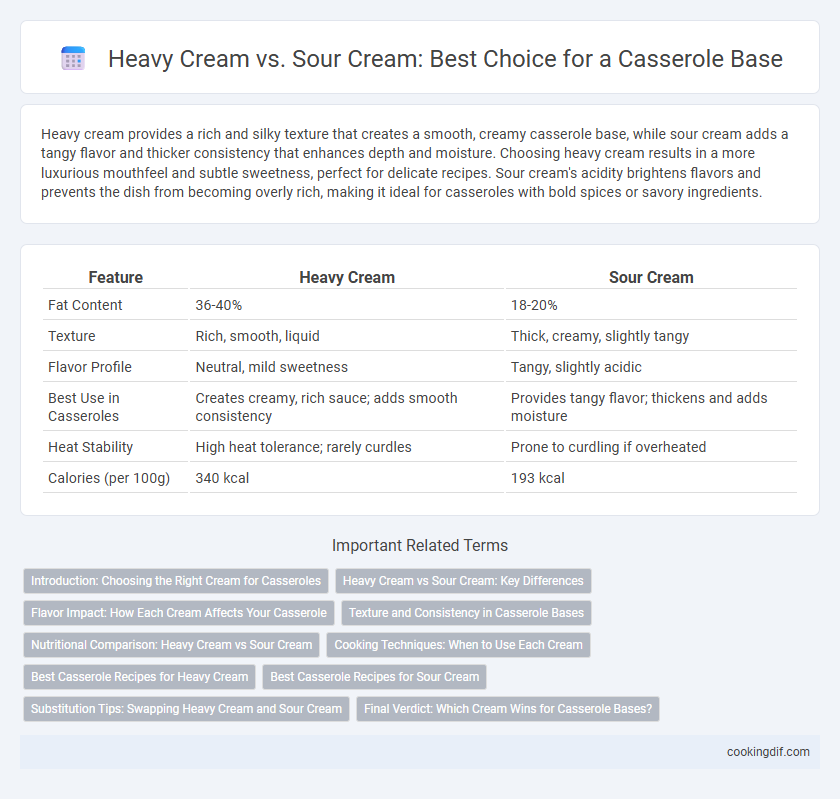 Heavy Cream vs. Sour Cream: Best Choice for a Casserole Base

Heavy cream provides a rich and silky texture that creates a smooth, creamy casserole base, while sour cream adds a tangy flavor and thicker consistency that enhances depth and moisture. Choosing heavy cream results in a more luxurious mouthfeel and subtle sweetness, perfect for delicate recipes. Sour cream's acidity brightens flavors and prevents the dish from becoming overly rich, making it ideal for casseroles with bold spices or savory ingredients.

| Feature | Heavy Cream | Sour Cream |
|---|---|---|
| Fat Content | 36-40% | 18-20% |
| Texture | Rich, smooth, liquid | Thick, creamy, slightly tangy |
| Flavor Profile | Neutral, mild sweetness | Tangy, slightly acidic |
| Best Use in Casseroles | Creates creamy, rich sauce; adds smooth consistency | Provides tangy flavor; thickens and adds moisture |
| Heat Stability | High heat tolerance; rarely curdles | Prone to curdling if overheated |
| Calories (per 100g) | 340 kcal | 193 kcal |

Important Related Terms

Introduction: Choosing the Right Cream for Casseroles
Heavy Cream vs Sour Cream: Key Differences
Flavor Impact: How Each Cream Affects Your Casserole
Texture and Consistency in Casserole Bases
Nutritional Comparison: Heavy Cream vs Sour Cream
Cooking Techniques: When to Use Each Cream
Best Casserole Recipes for Heavy Cream
Best Casserole Recipes for Sour Cream
Substitution Tips: Swapping Heavy Cream and Sour Cream
Final Verdict: Which Cream Wins for Casserole Bases?

cookingdif.com