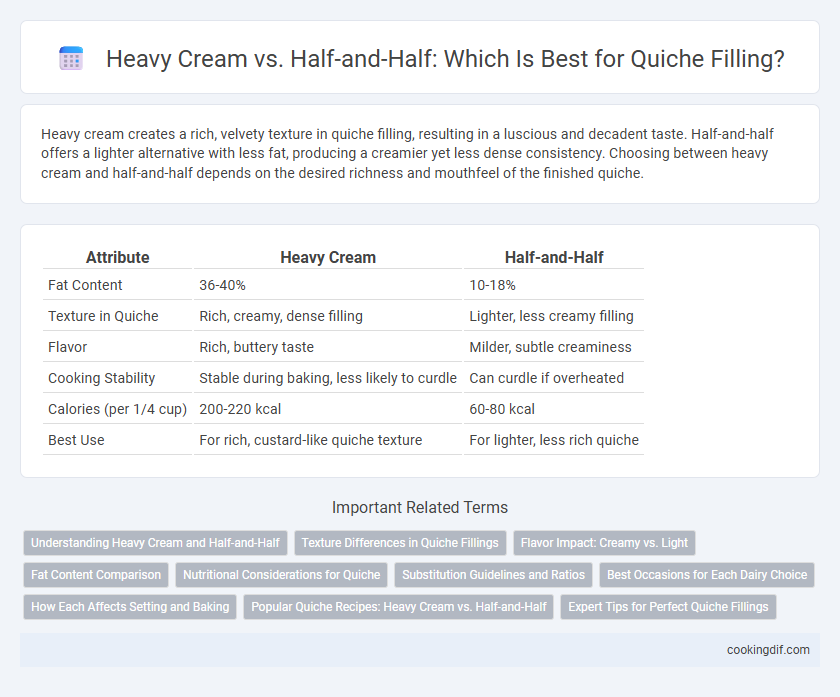 Heavy Cream vs. Half-and-Half: Which Is Best for Quiche Filling?

Heavy cream creates a rich, velvety texture in quiche filling, resulting in a luscious and decadent taste. Half-and-half offers a lighter alternative with less fat, producing a creamier yet less dense consistency. Choosing between heavy cream and half-and-half depends on the desired richness and mouthfeel of the finished quiche.

| Attribute | Heavy Cream | Half-and-Half |
|---|---|---|
| Fat Content | 36-40% | 10-18% |
| Texture in Quiche | Rich, creamy, dense filling | Lighter, less creamy filling |
| Flavor | Rich, buttery taste | Milder, subtle creaminess |
| Cooking Stability | Stable during baking, less likely to curdle | Can curdle if overheated |
| Calories (per 1/4 cup) | 200-220 kcal | 60-80 kcal |
| Best Use | For rich, custard-like quiche texture | For lighter, less rich quiche |

Important Related Terms

Understanding Heavy Cream and Half-and-Half
Texture Differences in Quiche Fillings
Flavor Impact: Creamy vs. Light
Fat Content Comparison
Nutritional Considerations for Quiche
Substitution Guidelines and Ratios
Best Occasions for Each Dairy Choice
How Each Affects Setting and Baking
Popular Quiche Recipes: Heavy Cream vs. Half-and-Half
Expert Tips for Perfect Quiche Fillings

cookingdif.com