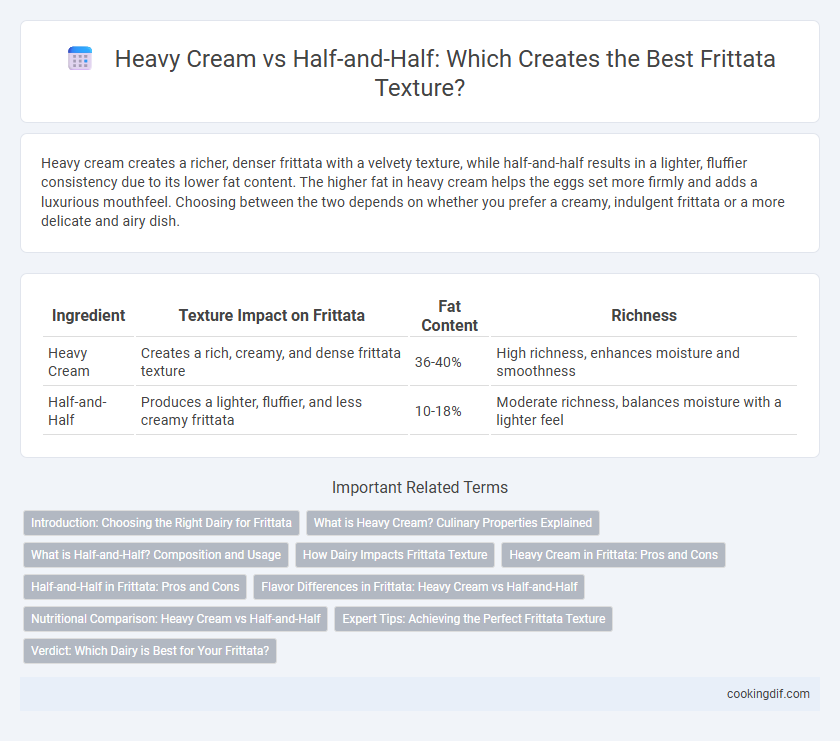 Heavy Cream vs Half-and-Half: Which Creates the Best Frittata Texture?

Heavy cream creates a richer, denser frittata with a velvety texture, while half-and-half results in a lighter, fluffier consistency due to its lower fat content. The higher fat in heavy cream helps the eggs set more firmly and adds a luxurious mouthfeel. Choosing between the two depends on whether you prefer a creamy, indulgent frittata or a more delicate and airy dish.

| Ingredient | Texture Impact on Frittata | Fat Content | Richness |
|---|---|---|---|
| Heavy Cream | Creates a rich, creamy, and dense frittata texture | 36-40% | High richness, enhances moisture and smoothness |
| Half-and-Half | Produces a lighter, fluffier, and less creamy frittata | 10-18% | Moderate richness, balances moisture with a lighter feel |

Important Related Terms

Introduction: Choosing the Right Dairy for Frittata
What is Heavy Cream? Culinary Properties Explained
What is Half-and-Half? Composition and Usage
How Dairy Impacts Frittata Texture
Heavy Cream in Frittata: Pros and Cons
Half-and-Half in Frittata: Pros and Cons
Flavor Differences in Frittata: Heavy Cream vs Half-and-Half
Nutritional Comparison: Heavy Cream vs Half-and-Half
Expert Tips: Achieving the Perfect Frittata Texture
Verdict: Which Dairy is Best for Your Frittata?

cookingdif.com