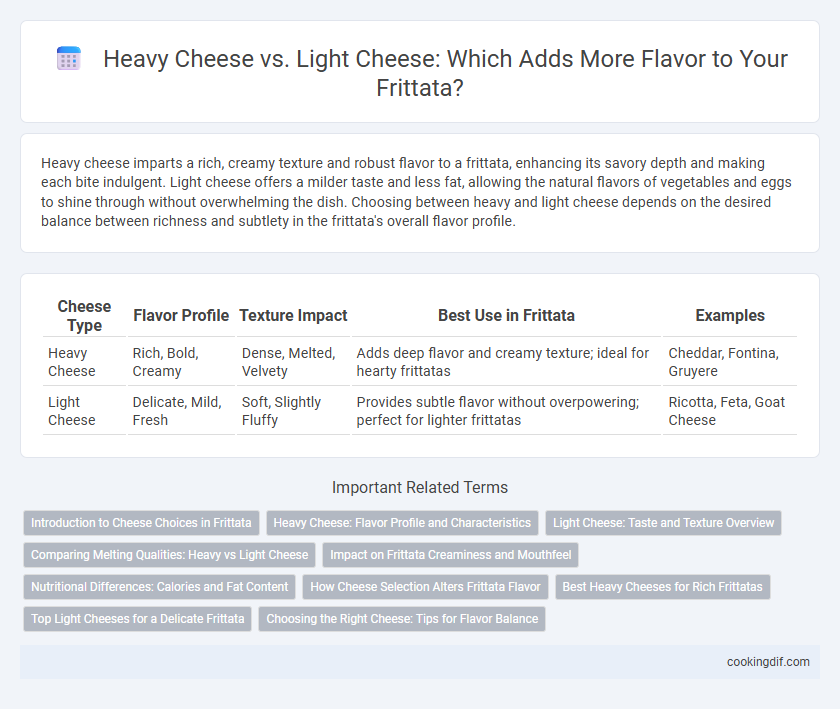 Heavy Cheese vs. Light Cheese: Which Adds More Flavor to Your Frittata?

Heavy cheese imparts a rich, creamy texture and robust flavor to a frittata, enhancing its savory depth and making each bite indulgent. Light cheese offers a milder taste and less fat, allowing the natural flavors of vegetables and eggs to shine through without overwhelming the dish. Choosing between heavy and light cheese depends on the desired balance between richness and subtlety in the frittata's overall flavor profile.

| Cheese Type | Flavor Profile | Texture Impact | Best Use in Frittata | Examples |
|---|---|---|---|---|
| Heavy Cheese | Rich, Bold, Creamy | Dense, Melted, Velvety | Adds deep flavor and creamy texture; ideal for hearty frittatas | Cheddar, Fontina, Gruyere |
| Light Cheese | Delicate, Mild, Fresh | Soft, Slightly Fluffy | Provides subtle flavor without overpowering; perfect for lighter frittatas | Ricotta, Feta, Goat Cheese |

Important Related Terms

Introduction to Cheese Choices in Frittata
Heavy Cheese: Flavor Profile and Characteristics
Light Cheese: Taste and Texture Overview
Comparing Melting Qualities: Heavy vs Light Cheese
Impact on Frittata Creaminess and Mouthfeel
Nutritional Differences: Calories and Fat Content
How Cheese Selection Alters Frittata Flavor
Best Heavy Cheeses for Rich Frittatas
Top Light Cheeses for a Delicate Frittata
Choosing the Right Cheese: Tips for Flavor Balance

cookingdif.com