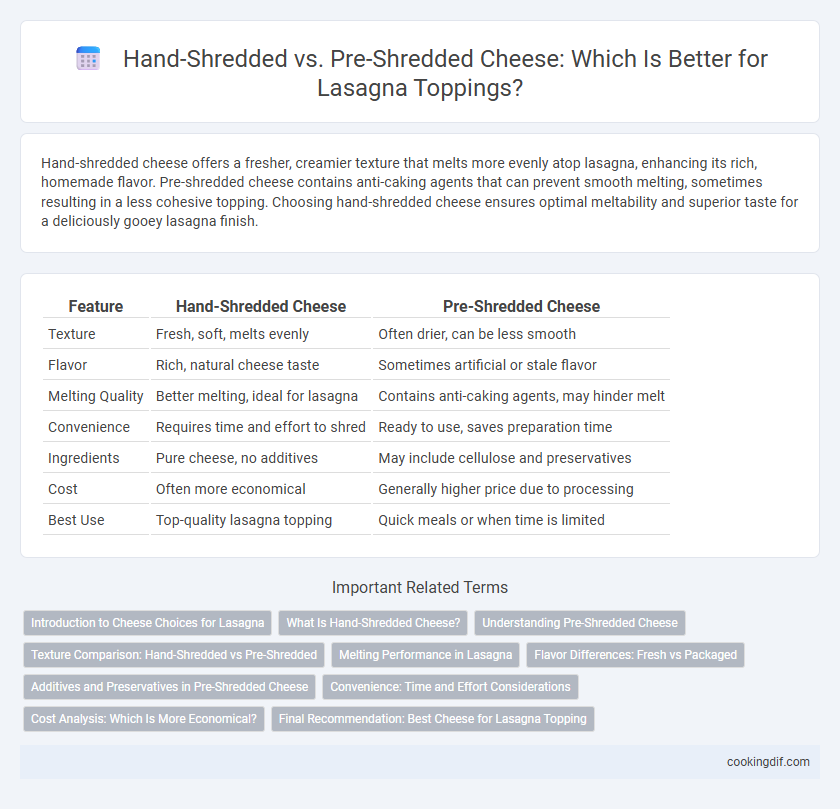 Hand-Shredded vs. Pre-Shredded Cheese: Which Is Better for Lasagna Toppings?

Hand-shredded cheese offers a fresher, creamier texture that melts more evenly atop lasagna, enhancing its rich, homemade flavor. Pre-shredded cheese contains anti-caking agents that can prevent smooth melting, sometimes resulting in a less cohesive topping. Choosing hand-shredded cheese ensures optimal meltability and superior taste for a deliciously gooey lasagna finish.

| Feature | Hand-Shredded Cheese | Pre-Shredded Cheese |
|---|---|---|
| Texture | Fresh, soft, melts evenly | Often drier, can be less smooth |
| Flavor | Rich, natural cheese taste | Sometimes artificial or stale flavor |
| Melting Quality | Better melting, ideal for lasagna | Contains anti-caking agents, may hinder melt |
| Convenience | Requires time and effort to shred | Ready to use, saves preparation time |
| Ingredients | Pure cheese, no additives | May include cellulose and preservatives |
| Cost | Often more economical | Generally higher price due to processing |
| Best Use | Top-quality lasagna topping | Quick meals or when time is limited |

Important Related Terms

Introduction to Cheese Choices for Lasagna
What Is Hand-Shredded Cheese?
Understanding Pre-Shredded Cheese
Texture Comparison: Hand-Shredded vs Pre-Shredded
Melting Performance in Lasagna
Flavor Differences: Fresh vs Packaged
Additives and Preservatives in Pre-Shredded Cheese
Convenience: Time and Effort Considerations
Cost Analysis: Which Is More Economical?
Final Recommendation: Best Cheese for Lasagna Topping

cookingdif.com