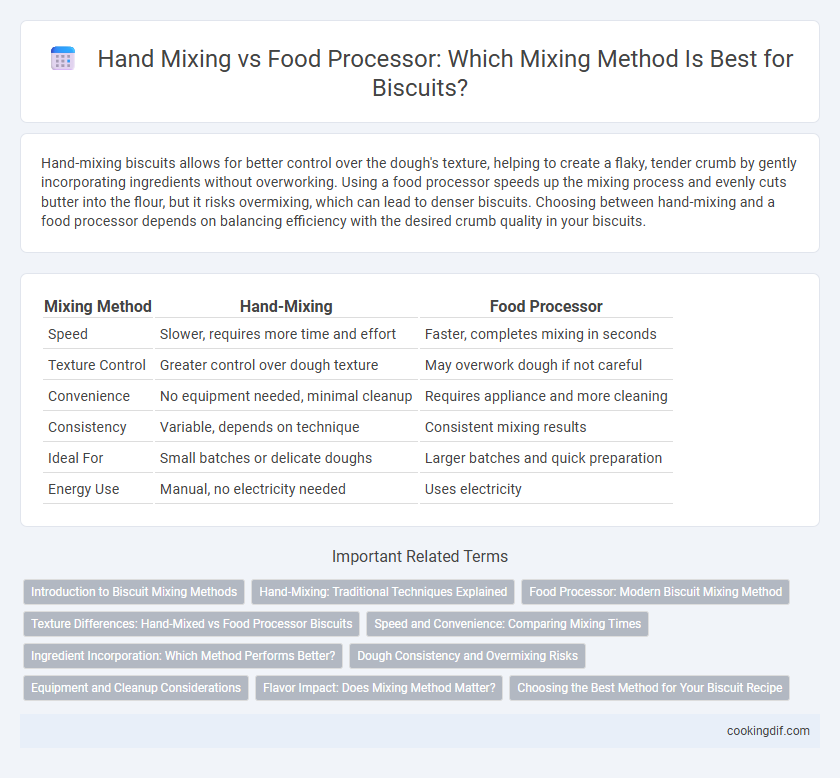 Hand Mixing vs Food Processor: Which Mixing Method Is Best for Biscuits?

Hand-mixing biscuits allows for better control over the dough's texture, helping to create a flaky, tender crumb by gently incorporating ingredients without overworking. Using a food processor speeds up the mixing process and evenly cuts butter into the flour, but it risks overmixing, which can lead to denser biscuits. Choosing between hand-mixing and a food processor depends on balancing efficiency with the desired crumb quality in your biscuits.

| Mixing Method | Hand-Mixing | Food Processor |
|---|---|---|
| Speed | Slower, requires more time and effort | Faster, completes mixing in seconds |
| Texture Control | Greater control over dough texture | May overwork dough if not careful |
| Convenience | No equipment needed, minimal cleanup | Requires appliance and more cleaning |
| Consistency | Variable, depends on technique | Consistent mixing results |
| Ideal For | Small batches or delicate doughs | Larger batches and quick preparation |
| Energy Use | Manual, no electricity needed | Uses electricity |

Important Related Terms

Introduction to Biscuit Mixing Methods
Hand-Mixing: Traditional Techniques Explained
Food Processor: Modern Biscuit Mixing Method
Texture Differences: Hand-Mixed vs Food Processor Biscuits
Speed and Convenience: Comparing Mixing Times
Ingredient Incorporation: Which Method Performs Better?
Dough Consistency and Overmixing Risks
Equipment and Cleanup Considerations
Flavor Impact: Does Mixing Method Matter?
Choosing the Best Method for Your Biscuit Recipe

cookingdif.com