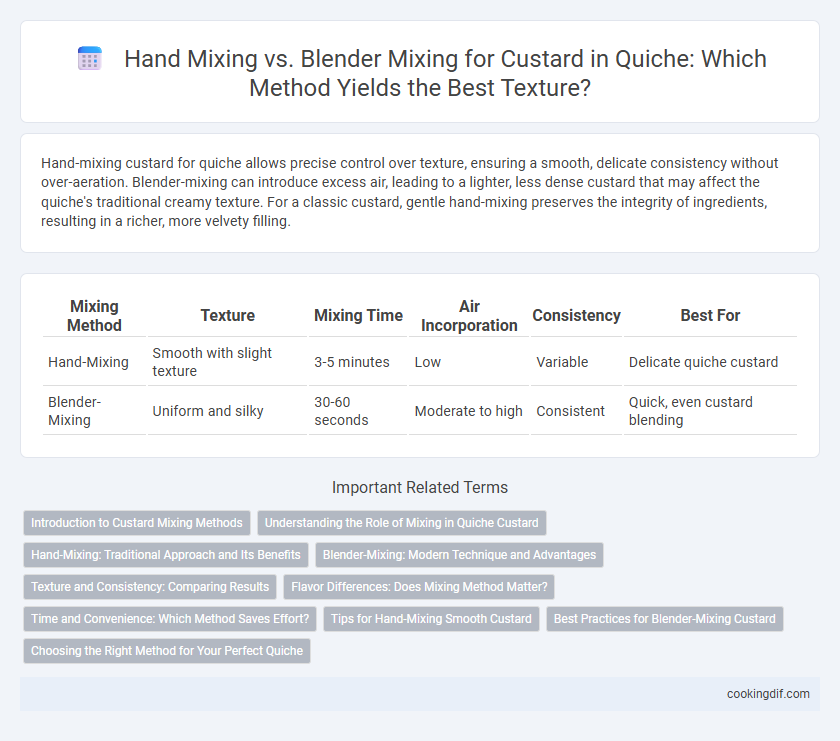 Hand Mixing vs. Blender Mixing for Custard in Quiche: Which Method Yields the Best Texture?

Hand-mixing custard for quiche allows precise control over texture, ensuring a smooth, delicate consistency without over-aeration. Blender-mixing can introduce excess air, leading to a lighter, less dense custard that may affect the quiche's traditional creamy texture. For a classic custard, gentle hand-mixing preserves the integrity of ingredients, resulting in a richer, more velvety filling.

| Mixing Method | Texture | Mixing Time | Air Incorporation | Consistency | Best For |
|---|---|---|---|---|---|
| Hand-Mixing | Smooth with slight texture | 3-5 minutes | Low | Variable | Delicate quiche custard |
| Blender-Mixing | Uniform and silky | 30-60 seconds | Moderate to high | Consistent | Quick, even custard blending |

Important Related Terms

Introduction to Custard Mixing Methods
Understanding the Role of Mixing in Quiche Custard
Hand-Mixing: Traditional Approach and Its Benefits
Blender-Mixing: Modern Technique and Advantages
Texture and Consistency: Comparing Results
Flavor Differences: Does Mixing Method Matter?
Time and Convenience: Which Method Saves Effort?
Tips for Hand-Mixing Smooth Custard
Best Practices for Blender-Mixing Custard
Choosing the Right Method for Your Perfect Quiche

cookingdif.com