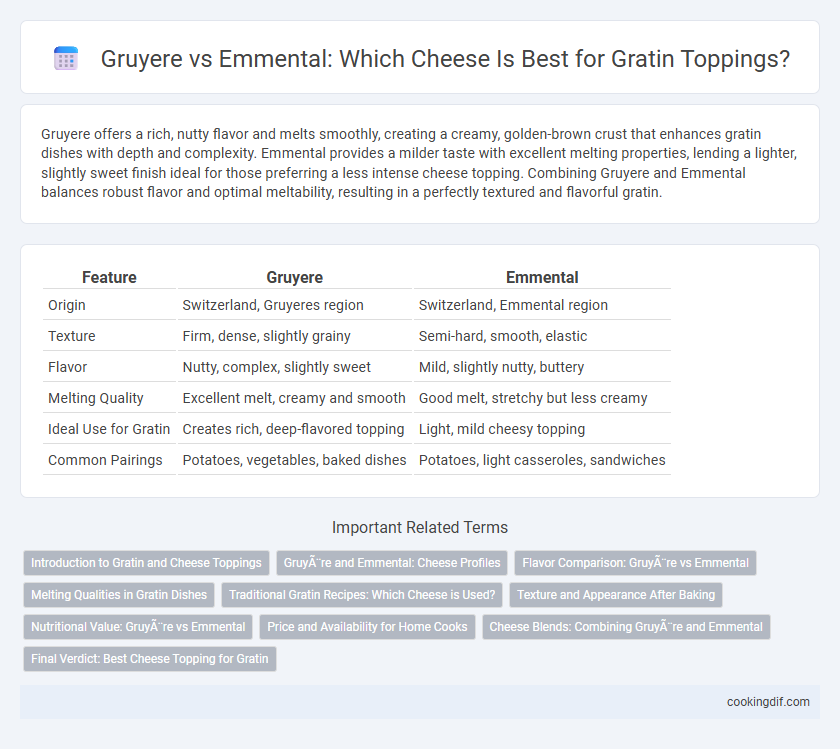 Gruyere vs Emmental: Which Cheese Is Best for Gratin Toppings?

Gruyere offers a rich, nutty flavor and melts smoothly, creating a creamy, golden-brown crust that enhances gratin dishes with depth and complexity. Emmental provides a milder taste with excellent melting properties, lending a lighter, slightly sweet finish ideal for those preferring a less intense cheese topping. Combining Gruyere and Emmental balances robust flavor and optimal meltability, resulting in a perfectly textured and flavorful gratin.

| Feature | Gruyere | Emmental |
|---|---|---|
| Origin | Switzerland, Gruyeres region | Switzerland, Emmental region |
| Texture | Firm, dense, slightly grainy | Semi-hard, smooth, elastic |
| Flavor | Nutty, complex, slightly sweet | Mild, slightly nutty, buttery |
| Melting Quality | Excellent melt, creamy and smooth | Good melt, stretchy but less creamy |
| Ideal Use for Gratin | Creates rich, deep-flavored topping | Light, mild cheesy topping |
| Common Pairings | Potatoes, vegetables, baked dishes | Potatoes, light casseroles, sandwiches |

Important Related Terms

Introduction to Gratin and Cheese Toppings
GruyÃ¨re and Emmental: Cheese Profiles
Flavor Comparison: GruyÃ¨re vs Emmental
Melting Qualities in Gratin Dishes
Traditional Gratin Recipes: Which Cheese is Used?
Texture and Appearance After Baking
Nutritional Value: GruyÃ¨re vs Emmental
Price and Availability for Home Cooks
Cheese Blends: Combining GruyÃ¨re and Emmental
Final Verdict: Best Cheese Topping for Gratin

cookingdif.com