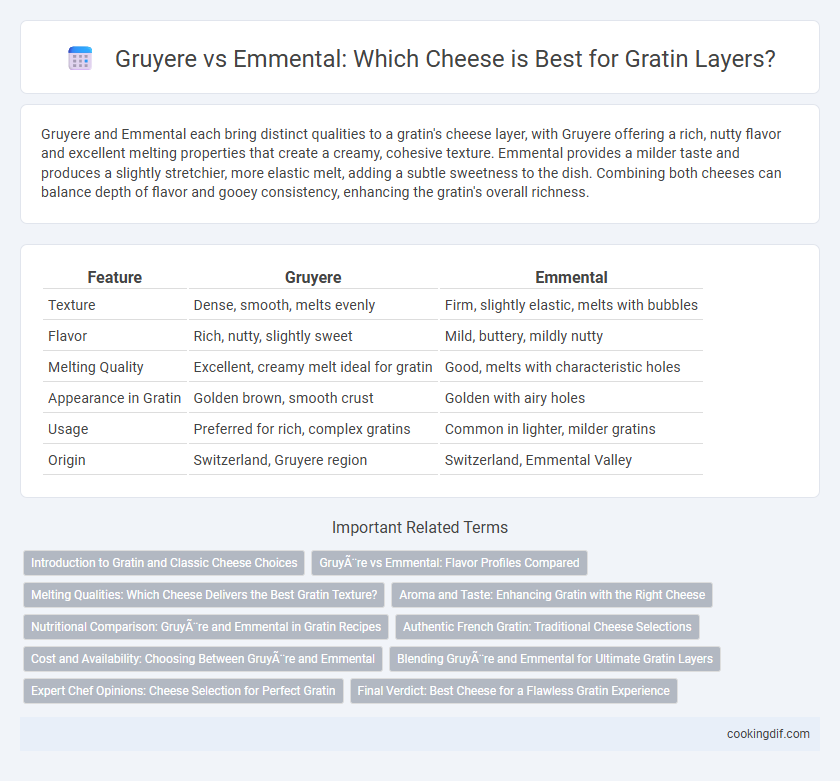 Gruyere vs Emmental: Which Cheese is Best for Gratin Layers?

Gruyere and Emmental each bring distinct qualities to a gratin's cheese layer, with Gruyere offering a rich, nutty flavor and excellent melting properties that create a creamy, cohesive texture. Emmental provides a milder taste and produces a slightly stretchier, more elastic melt, adding a subtle sweetness to the dish. Combining both cheeses can balance depth of flavor and gooey consistency, enhancing the gratin's overall richness.

| Feature | Gruyere | Emmental |
|---|---|---|
| Texture | Dense, smooth, melts evenly | Firm, slightly elastic, melts with bubbles |
| Flavor | Rich, nutty, slightly sweet | Mild, buttery, mildly nutty |
| Melting Quality | Excellent, creamy melt ideal for gratin | Good, melts with characteristic holes |
| Appearance in Gratin | Golden brown, smooth crust | Golden with airy holes |
| Usage | Preferred for rich, complex gratins | Common in lighter, milder gratins |
| Origin | Switzerland, Gruyere region | Switzerland, Emmental Valley |

Important Related Terms

Introduction to Gratin and Classic Cheese Choices

GruyÃ¨re vs Emmental: Flavor Profiles Compared

Melting Qualities: Which Cheese Delivers the Best Gratin Texture?

Aroma and Taste: Enhancing Gratin with the Right Cheese

Nutritional Comparison: GruyÃ¨re and Emmental in Gratin Recipes

Authentic French Gratin: Traditional Cheese Selections

Cost and Availability: Choosing Between GruyÃ¨re and Emmental

Blending GruyÃ¨re and Emmental for Ultimate Gratin Layers

Expert Chef Opinions: Cheese Selection for Perfect Gratin

Final Verdict: Best Cheese for a Flawless Gratin Experience

cookingdif.com