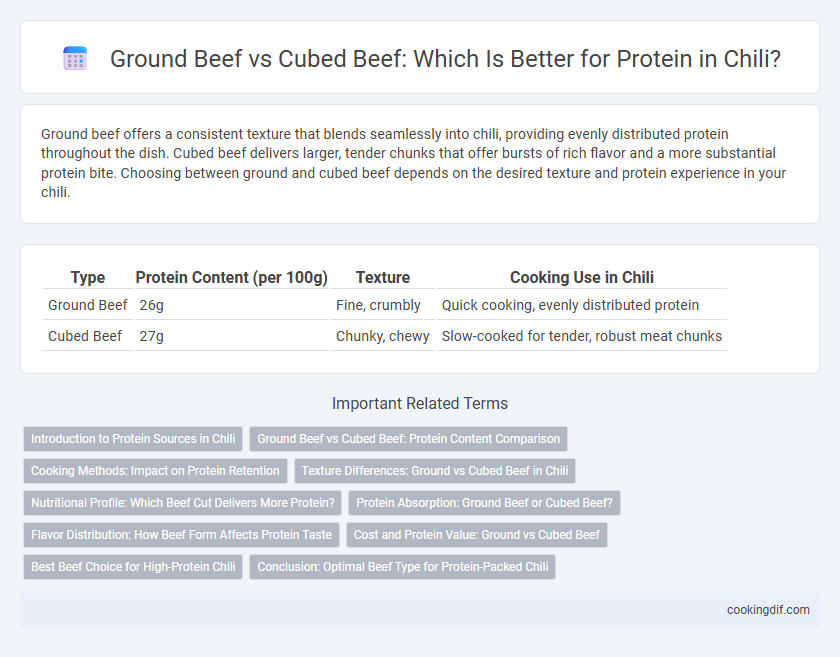 Ground Beef vs Cubed Beef: Which Is Better for Protein in Chili?

Ground beef offers a consistent texture that blends seamlessly into chili, providing evenly distributed protein throughout the dish. Cubed beef delivers larger, tender chunks that offer bursts of rich flavor and a more substantial protein bite. Choosing between ground and cubed beef depends on the desired texture and protein experience in your chili.

| Type | Protein Content (per 100g) | Texture | Cooking Use in Chili |
|---|---|---|---|
| Ground Beef | 26g | Fine, crumbly | Quick cooking, evenly distributed protein |
| Cubed Beef | 27g | Chunky, chewy | Slow-cooked for tender, robust meat chunks |

Important Related Terms

Introduction to Protein Sources in Chili
Ground Beef vs Cubed Beef: Protein Content Comparison
Cooking Methods: Impact on Protein Retention
Texture Differences: Ground vs Cubed Beef in Chili
Nutritional Profile: Which Beef Cut Delivers More Protein?
Protein Absorption: Ground Beef or Cubed Beef?
Flavor Distribution: How Beef Form Affects Protein Taste
Cost and Protein Value: Ground vs Cubed Beef
Best Beef Choice for High-Protein Chili
Conclusion: Optimal Beef Type for Protein-Packed Chili

cookingdif.com