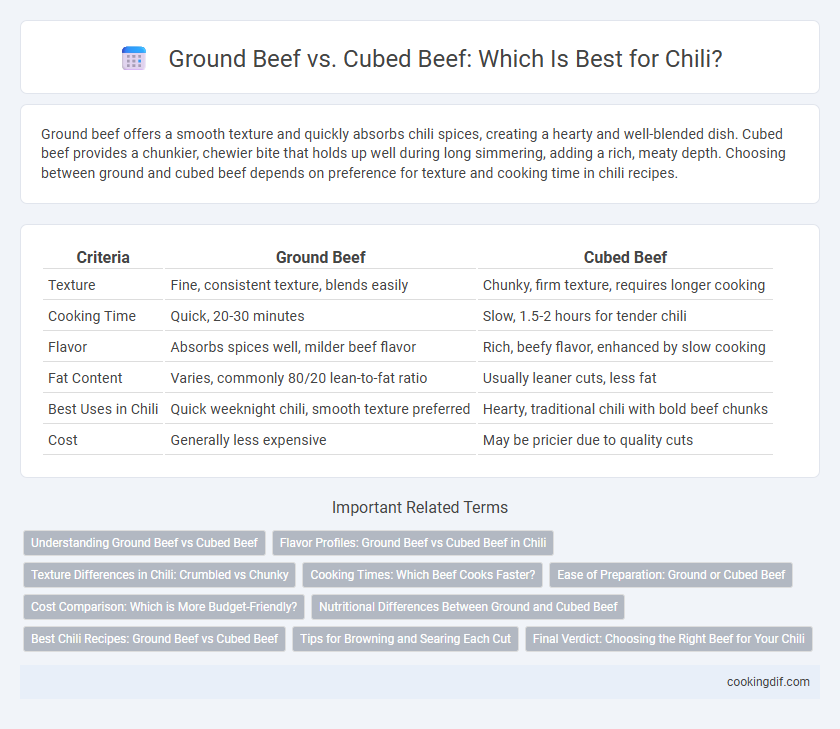 Ground Beef vs. Cubed Beef: Which Is Best for Chili?

Ground beef offers a smooth texture and quickly absorbs chili spices, creating a hearty and well-blended dish. Cubed beef provides a chunkier, chewier bite that holds up well during long simmering, adding a rich, meaty depth. Choosing between ground and cubed beef depends on preference for texture and cooking time in chili recipes.

| Criteria | Ground Beef | Cubed Beef |
|---|---|---|
| Texture | Fine, consistent texture, blends easily | Chunky, firm texture, requires longer cooking |
| Cooking Time | Quick, 20-30 minutes | Slow, 1.5-2 hours for tender chili |
| Flavor | Absorbs spices well, milder beef flavor | Rich, beefy flavor, enhanced by slow cooking |
| Fat Content | Varies, commonly 80/20 lean-to-fat ratio | Usually leaner cuts, less fat |
| Best Uses in Chili | Quick weeknight chili, smooth texture preferred | Hearty, traditional chili with bold beef chunks |
| Cost | Generally less expensive | May be pricier due to quality cuts |

Important Related Terms

Understanding Ground Beef vs Cubed Beef
Flavor Profiles: Ground Beef vs Cubed Beef in Chili
Texture Differences in Chili: Crumbled vs Chunky
Cooking Times: Which Beef Cooks Faster?
Ease of Preparation: Ground or Cubed Beef
Cost Comparison: Which is More Budget-Friendly?
Nutritional Differences Between Ground and Cubed Beef
Best Chili Recipes: Ground Beef vs Cubed Beef
Tips for Browning and Searing Each Cut
Final Verdict: Choosing the Right Beef for Your Chili

cookingdif.com