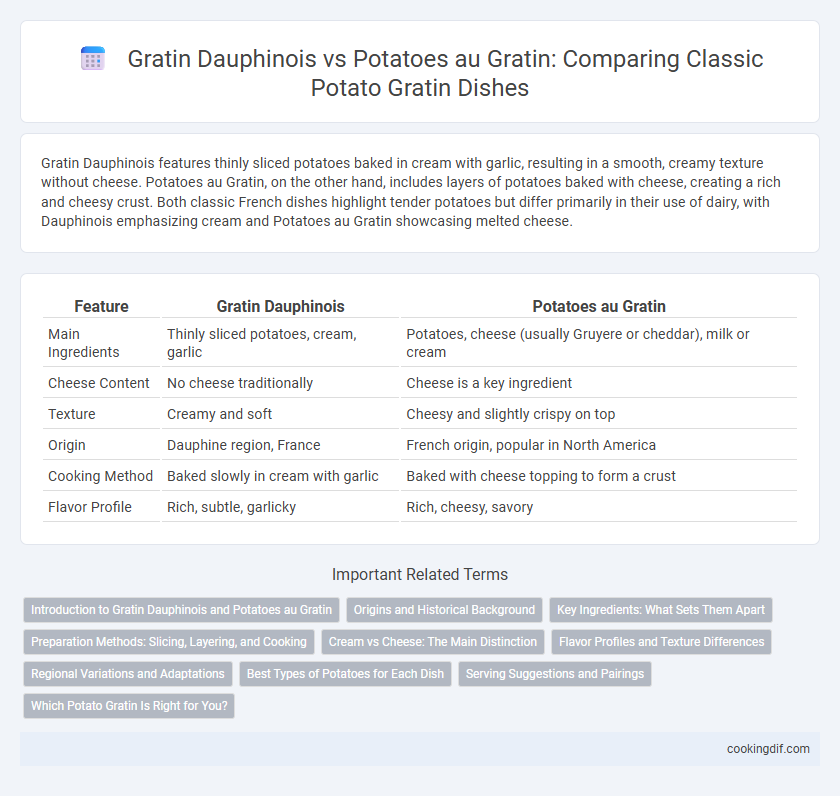 Gratin Dauphinois vs Potatoes au Gratin: Comparing Classic Potato Gratin Dishes

Gratin Dauphinois features thinly sliced potatoes baked in cream with garlic, resulting in a smooth, creamy texture without cheese. Potatoes au Gratin, on the other hand, includes layers of potatoes baked with cheese, creating a rich and cheesy crust. Both classic French dishes highlight tender potatoes but differ primarily in their use of dairy, with Dauphinois emphasizing cream and Potatoes au Gratin showcasing melted cheese.

| Feature | Gratin Dauphinois | Potatoes au Gratin |
|---|---|---|
| Main Ingredients | Thinly sliced potatoes, cream, garlic | Potatoes, cheese (usually Gruyere or cheddar), milk or cream |
| Cheese Content | No cheese traditionally | Cheese is a key ingredient |
| Texture | Creamy and soft | Cheesy and slightly crispy on top |
| Origin | Dauphine region, France | French origin, popular in North America |
| Cooking Method | Baked slowly in cream with garlic | Baked with cheese topping to form a crust |
| Flavor Profile | Rich, subtle, garlicky | Rich, cheesy, savory |

Important Related Terms

Introduction to Gratin Dauphinois and Potatoes au Gratin
Origins and Historical Background
Key Ingredients: What Sets Them Apart
Preparation Methods: Slicing, Layering, and Cooking
Cream vs Cheese: The Main Distinction
Flavor Profiles and Texture Differences
Regional Variations and Adaptations
Best Types of Potatoes for Each Dish
Serving Suggestions and Pairings
Which Potato Gratin Is Right for You?

cookingdif.com