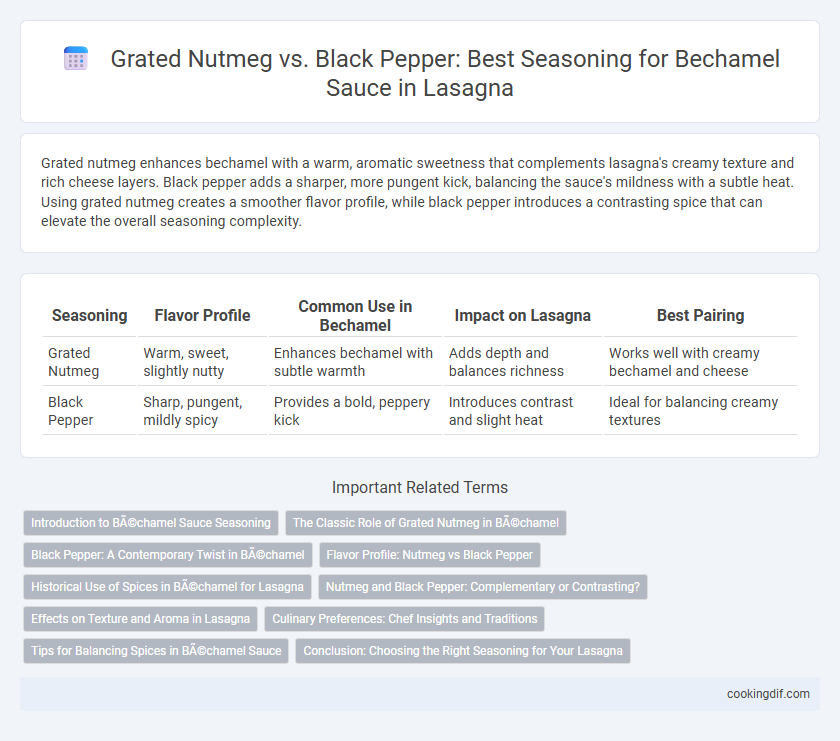 Grated Nutmeg vs. Black Pepper: Best Seasoning for Bechamel Sauce in Lasagna

Grated nutmeg enhances bechamel with a warm, aromatic sweetness that complements lasagna's creamy texture and rich cheese layers. Black pepper adds a sharper, more pungent kick, balancing the sauce's mildness with a subtle heat. Using grated nutmeg creates a smoother flavor profile, while black pepper introduces a contrasting spice that can elevate the overall seasoning complexity.

| Seasoning | Flavor Profile | Common Use in Bechamel | Impact on Lasagna | Best Pairing |
|---|---|---|---|---|
| Grated Nutmeg | Warm, sweet, slightly nutty | Enhances bechamel with subtle warmth | Adds depth and balances richness | Works well with creamy bechamel and cheese |
| Black Pepper | Sharp, pungent, mildly spicy | Provides a bold, peppery kick | Introduces contrast and slight heat | Ideal for balancing creamy textures |

Important Related Terms

Introduction to BÃ©chamel Sauce Seasoning
The Classic Role of Grated Nutmeg in BÃ©chamel
Black Pepper: A Contemporary Twist in BÃ©chamel
Flavor Profile: Nutmeg vs Black Pepper
Historical Use of Spices in BÃ©chamel for Lasagna
Nutmeg and Black Pepper: Complementary or Contrasting?
Effects on Texture and Aroma in Lasagna
Culinary Preferences: Chef Insights and Traditions
Tips for Balancing Spices in BÃ©chamel Sauce
Conclusion: Choosing the Right Seasoning for Your Lasagna

cookingdif.com