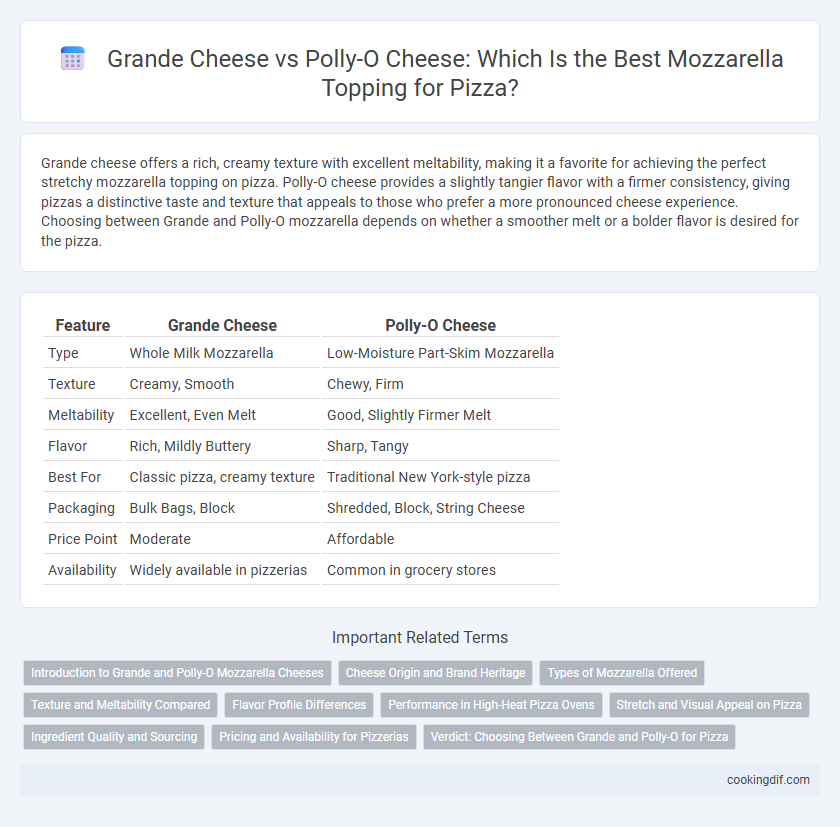 Grande Cheese vs Polly-O Cheese: Which Is the Best Mozzarella Topping for Pizza?

Grande cheese offers a rich, creamy texture with excellent meltability, making it a favorite for achieving the perfect stretchy mozzarella topping on pizza. Polly-O cheese provides a slightly tangier flavor with a firmer consistency, giving pizzas a distinctive taste and texture that appeals to those who prefer a more pronounced cheese experience. Choosing between Grande and Polly-O mozzarella depends on whether a smoother melt or a bolder flavor is desired for the pizza.

| Feature | Grande Cheese | Polly-O Cheese |
|---|---|---|
| Type | Whole Milk Mozzarella | Low-Moisture Part-Skim Mozzarella |
| Texture | Creamy, Smooth | Chewy, Firm |
| Meltability | Excellent, Even Melt | Good, Slightly Firmer Melt |
| Flavor | Rich, Mildly Buttery | Sharp, Tangy |
| Best For | Classic pizza, creamy texture | Traditional New York-style pizza |
| Packaging | Bulk Bags, Block | Shredded, Block, String Cheese |
| Price Point | Moderate | Affordable |
| Availability | Widely available in pizzerias | Common in grocery stores |

Important Related Terms

Introduction to Grande and Polly-O Mozzarella Cheeses
Cheese Origin and Brand Heritage
Types of Mozzarella Offered
Texture and Meltability Compared
Flavor Profile Differences
Performance in High-Heat Pizza Ovens
Stretch and Visual Appeal on Pizza
Ingredient Quality and Sourcing
Pricing and Availability for Pizzerias
Verdict: Choosing Between Grande and Polly-O for Pizza

cookingdif.com