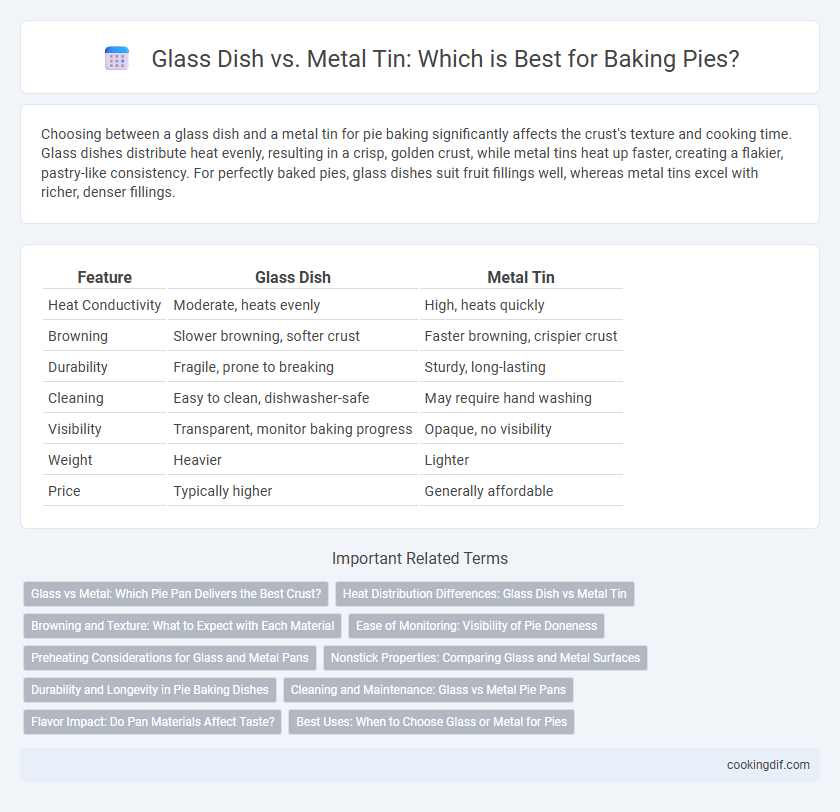 Glass Dish vs. Metal Tin: Which is Best for Baking Pies?

Choosing between a glass dish and a metal tin for pie baking significantly affects the crust's texture and cooking time. Glass dishes distribute heat evenly, resulting in a crisp, golden crust, while metal tins heat up faster, creating a flakier, pastry-like consistency. For perfectly baked pies, glass dishes suit fruit fillings well, whereas metal tins excel with richer, denser fillings.

| Feature | Glass Dish | Metal Tin |
|---|---|---|
| Heat Conductivity | Moderate, heats evenly | High, heats quickly |
| Browning | Slower browning, softer crust | Faster browning, crispier crust |
| Durability | Fragile, prone to breaking | Sturdy, long-lasting |
| Cleaning | Easy to clean, dishwasher-safe | May require hand washing |
| Visibility | Transparent, monitor baking progress | Opaque, no visibility |
| Weight | Heavier | Lighter |
| Price | Typically higher | Generally affordable |

Important Related Terms

Glass vs Metal: Which Pie Pan Delivers the Best Crust?
Heat Distribution Differences: Glass Dish vs Metal Tin
Browning and Texture: What to Expect with Each Material
Ease of Monitoring: Visibility of Pie Doneness
Preheating Considerations for Glass and Metal Pans
Nonstick Properties: Comparing Glass and Metal Surfaces
Durability and Longevity in Pie Baking Dishes
Cleaning and Maintenance: Glass vs Metal Pie Pans
Flavor Impact: Do Pan Materials Affect Taste?
Best Uses: When to Choose Glass or Metal for Pies

cookingdif.com