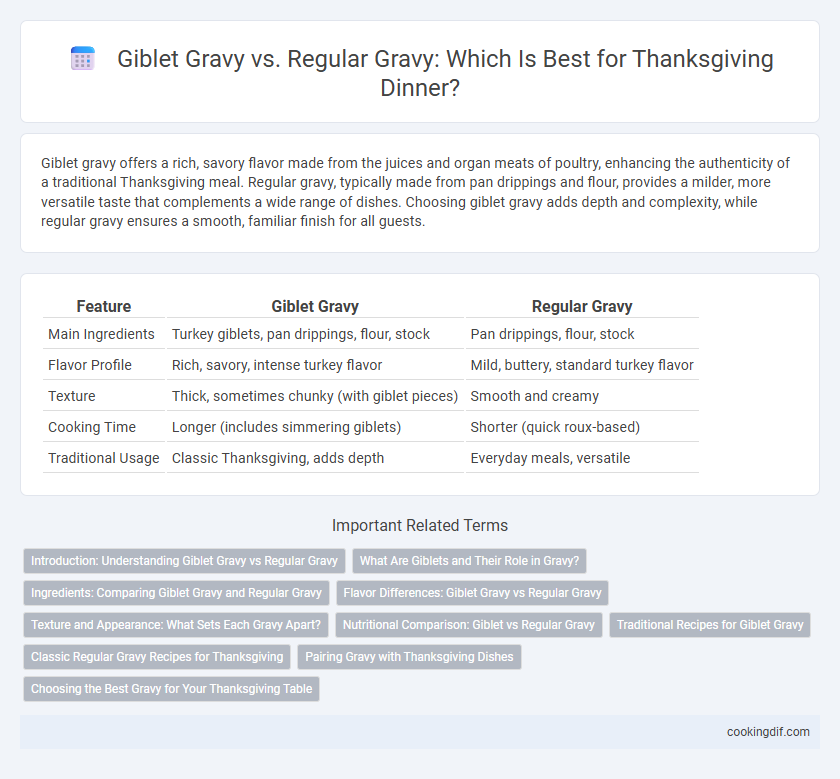 Giblet Gravy vs. Regular Gravy: Which Is Best for Thanksgiving Dinner?

Giblet gravy offers a rich, savory flavor made from the juices and organ meats of poultry, enhancing the authenticity of a traditional Thanksgiving meal. Regular gravy, typically made from pan drippings and flour, provides a milder, more versatile taste that complements a wide range of dishes. Choosing giblet gravy adds depth and complexity, while regular gravy ensures a smooth, familiar finish for all guests.

| Feature | Giblet Gravy | Regular Gravy |
|---|---|---|
| Main Ingredients | Turkey giblets, pan drippings, flour, stock | Pan drippings, flour, stock |
| Flavor Profile | Rich, savory, intense turkey flavor | Mild, buttery, standard turkey flavor |
| Texture | Thick, sometimes chunky (with giblet pieces) | Smooth and creamy |
| Cooking Time | Longer (includes simmering giblets) | Shorter (quick roux-based) |
| Traditional Usage | Classic Thanksgiving, adds depth | Everyday meals, versatile |

Important Related Terms

Introduction: Understanding Giblet Gravy vs Regular Gravy

What Are Giblets and Their Role in Gravy?

Ingredients: Comparing Giblet Gravy and Regular Gravy

Flavor Differences: Giblet Gravy vs Regular Gravy

Texture and Appearance: What Sets Each Gravy Apart?

Nutritional Comparison: Giblet vs Regular Gravy

Traditional Recipes for Giblet Gravy

Classic Regular Gravy Recipes for Thanksgiving

Pairing Gravy with Thanksgiving Dishes

Choosing the Best Gravy for Your Thanksgiving Table

cookingdif.com