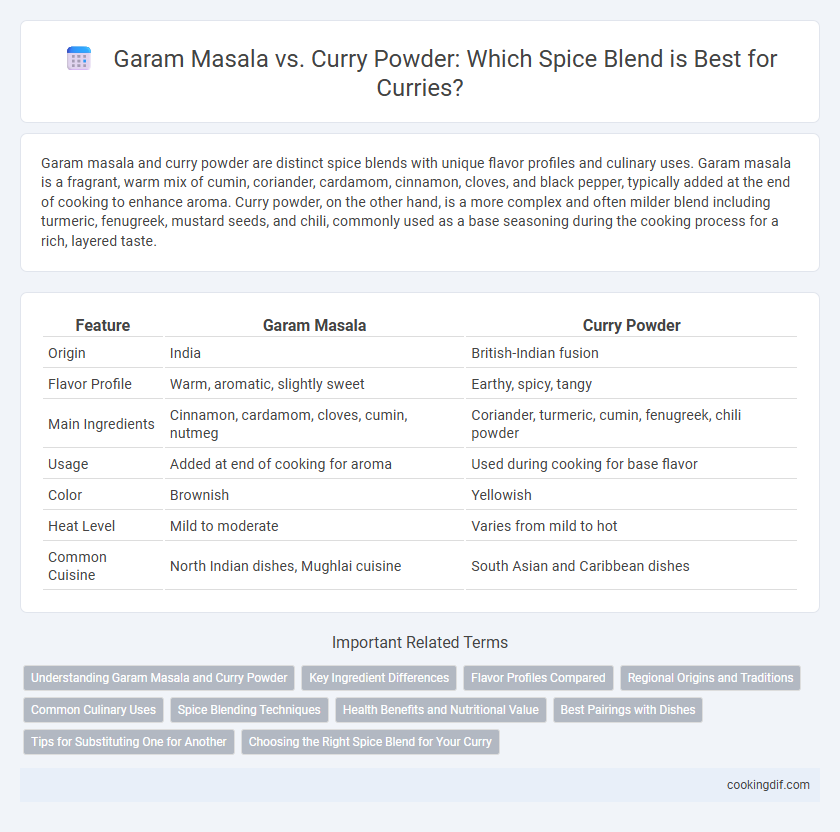 Garam Masala vs. Curry Powder: Which Spice Blend is Best for Curries?

Garam masala and curry powder are distinct spice blends with unique flavor profiles and culinary uses. Garam masala is a fragrant, warm mix of cumin, coriander, cardamom, cinnamon, cloves, and black pepper, typically added at the end of cooking to enhance aroma. Curry powder, on the other hand, is a more complex and often milder blend including turmeric, fenugreek, mustard seeds, and chili, commonly used as a base seasoning during the cooking process for a rich, layered taste.

| Feature | Garam Masala | Curry Powder |
|---|---|---|
| Origin | India | British-Indian fusion |
| Flavor Profile | Warm, aromatic, slightly sweet | Earthy, spicy, tangy |
| Main Ingredients | Cinnamon, cardamom, cloves, cumin, nutmeg | Coriander, turmeric, cumin, fenugreek, chili powder |
| Usage | Added at end of cooking for aroma | Used during cooking for base flavor |
| Color | Brownish | Yellowish |
| Heat Level | Mild to moderate | Varies from mild to hot |
| Common Cuisine | North Indian dishes, Mughlai cuisine | South Asian and Caribbean dishes |

Important Related Terms

Understanding Garam Masala and Curry Powder
Key Ingredient Differences
Flavor Profiles Compared
Regional Origins and Traditions
Common Culinary Uses
Spice Blending Techniques
Health Benefits and Nutritional Value
Best Pairings with Dishes
Tips for Substituting One for Another
Choosing the Right Spice Blend for Your Curry

cookingdif.com