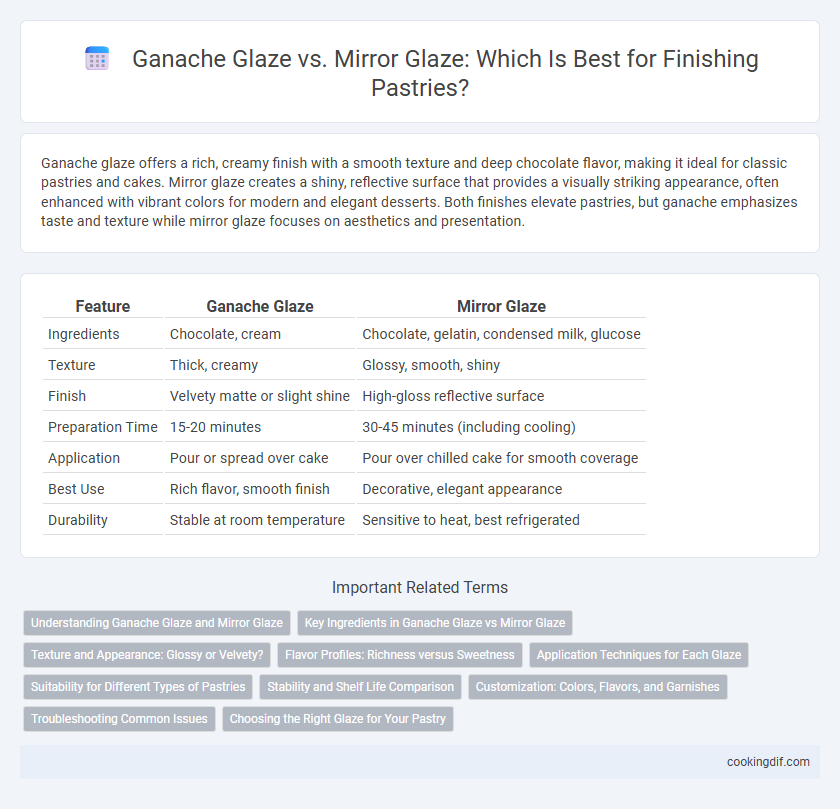 Ganache Glaze vs. Mirror Glaze: Which Is Best for Finishing Pastries?

Ganache glaze offers a rich, creamy finish with a smooth texture and deep chocolate flavor, making it ideal for classic pastries and cakes. Mirror glaze creates a shiny, reflective surface that provides a visually striking appearance, often enhanced with vibrant colors for modern and elegant desserts. Both finishes elevate pastries, but ganache emphasizes taste and texture while mirror glaze focuses on aesthetics and presentation.

| Feature | Ganache Glaze | Mirror Glaze |
|---|---|---|
| Ingredients | Chocolate, cream | Chocolate, gelatin, condensed milk, glucose |
| Texture | Thick, creamy | Glossy, smooth, shiny |
| Finish | Velvety matte or slight shine | High-gloss reflective surface |
| Preparation Time | 15-20 minutes | 30-45 minutes (including cooling) |
| Application | Pour or spread over cake | Pour over chilled cake for smooth coverage |
| Best Use | Rich flavor, smooth finish | Decorative, elegant appearance |
| Durability | Stable at room temperature | Sensitive to heat, best refrigerated |

Important Related Terms

Understanding Ganache Glaze and Mirror Glaze
Key Ingredients in Ganache Glaze vs Mirror Glaze
Texture and Appearance: Glossy or Velvety?
Flavor Profiles: Richness versus Sweetness
Application Techniques for Each Glaze
Suitability for Different Types of Pastries
Stability and Shelf Life Comparison
Customization: Colors, Flavors, and Garnishes
Troubleshooting Common Issues
Choosing the Right Glaze for Your Pastry

cookingdif.com