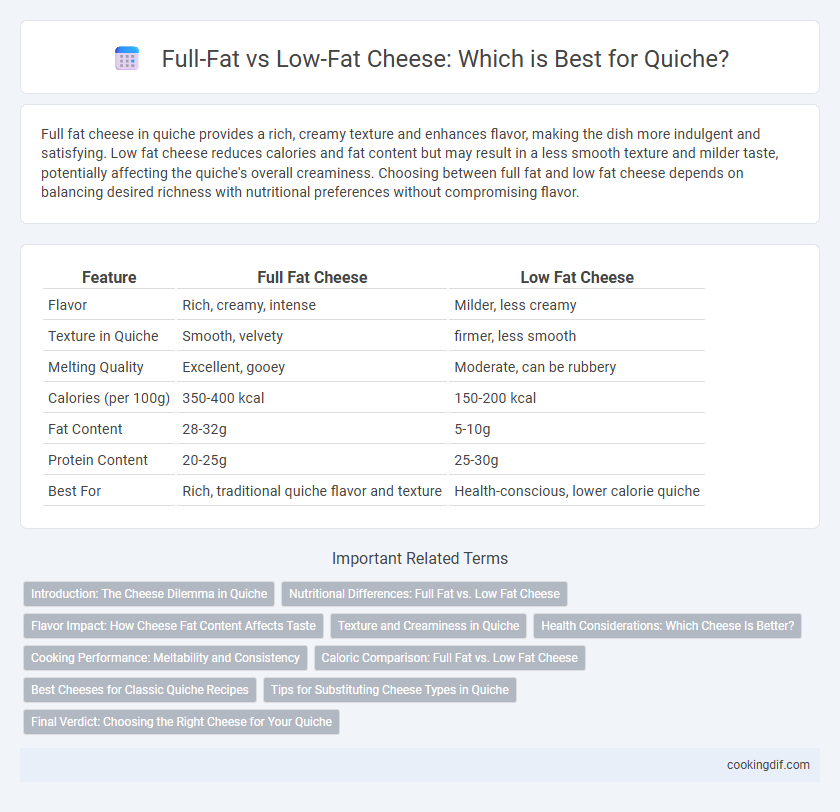 Full-Fat vs Low-Fat Cheese: Which is Best for Quiche?

Full fat cheese in quiche provides a rich, creamy texture and enhances flavor, making the dish more indulgent and satisfying. Low fat cheese reduces calories and fat content but may result in a less smooth texture and milder taste, potentially affecting the quiche's overall creaminess. Choosing between full fat and low fat cheese depends on balancing desired richness with nutritional preferences without compromising flavor.

| Feature | Full Fat Cheese | Low Fat Cheese |
|---|---|---|
| Flavor | Rich, creamy, intense | Milder, less creamy |
| Texture in Quiche | Smooth, velvety | firmer, less smooth |
| Melting Quality | Excellent, gooey | Moderate, can be rubbery |
| Calories (per 100g) | 350-400 kcal | 150-200 kcal |
| Fat Content | 28-32g | 5-10g |
| Protein Content | 20-25g | 25-30g |
| Best For | Rich, traditional quiche flavor and texture | Health-conscious, lower calorie quiche |

Important Related Terms

Introduction: The Cheese Dilemma in Quiche
Nutritional Differences: Full Fat vs. Low Fat Cheese
Flavor Impact: How Cheese Fat Content Affects Taste
Texture and Creaminess in Quiche
Health Considerations: Which Cheese Is Better?
Cooking Performance: Meltability and Consistency
Caloric Comparison: Full Fat vs. Low Fat Cheese
Best Cheeses for Classic Quiche Recipes
Tips for Substituting Cheese Types in Quiche
Final Verdict: Choosing the Right Cheese for Your Quiche

cookingdif.com