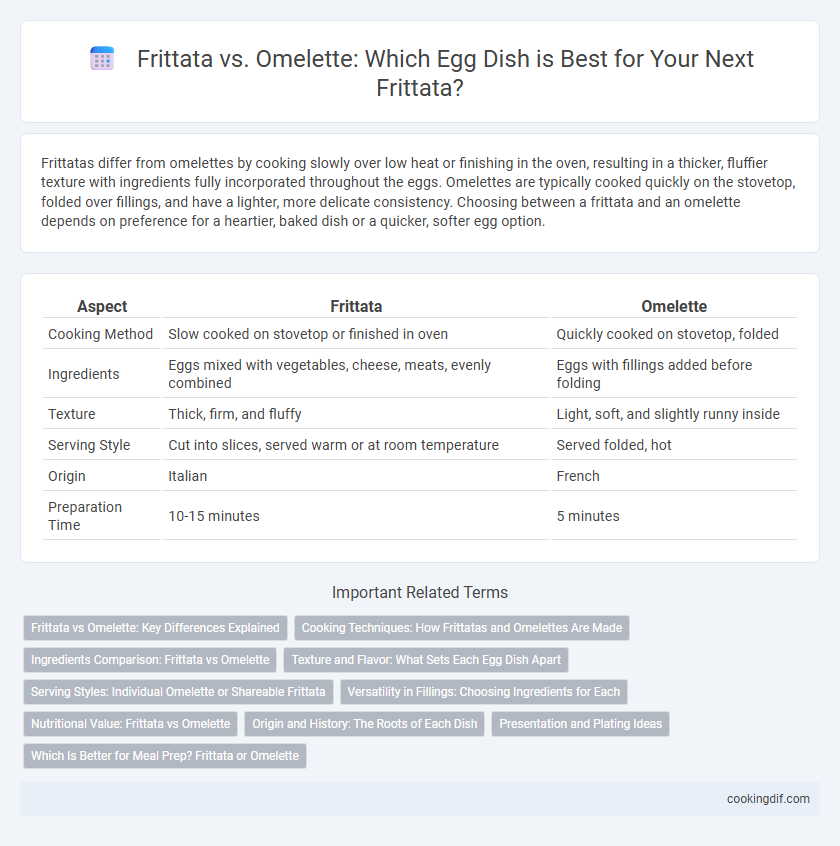 Frittata vs. Omelette: Which Egg Dish is Best for Your Next Frittata?

Frittatas differ from omelettes by cooking slowly over low heat or finishing in the oven, resulting in a thicker, fluffier texture with ingredients fully incorporated throughout the eggs. Omelettes are typically cooked quickly on the stovetop, folded over fillings, and have a lighter, more delicate consistency. Choosing between a frittata and an omelette depends on preference for a heartier, baked dish or a quicker, softer egg option.

| Aspect | Frittata | Omelette |
|---|---|---|
| Cooking Method | Slow cooked on stovetop or finished in oven | Quickly cooked on stovetop, folded |
| Ingredients | Eggs mixed with vegetables, cheese, meats, evenly combined | Eggs with fillings added before folding |
| Texture | Thick, firm, and fluffy | Light, soft, and slightly runny inside |
| Serving Style | Cut into slices, served warm or at room temperature | Served folded, hot |
| Origin | Italian | French |
| Preparation Time | 10-15 minutes | 5 minutes |

Important Related Terms

Frittata vs Omelette: Key Differences Explained
Cooking Techniques: How Frittatas and Omelettes Are Made
Ingredients Comparison: Frittata vs Omelette
Texture and Flavor: What Sets Each Egg Dish Apart
Serving Styles: Individual Omelette or Shareable Frittata
Versatility in Fillings: Choosing Ingredients for Each
Nutritional Value: Frittata vs Omelette
Origin and History: The Roots of Each Dish
Presentation and Plating Ideas
Which Is Better for Meal Prep? Frittata or Omelette

cookingdif.com