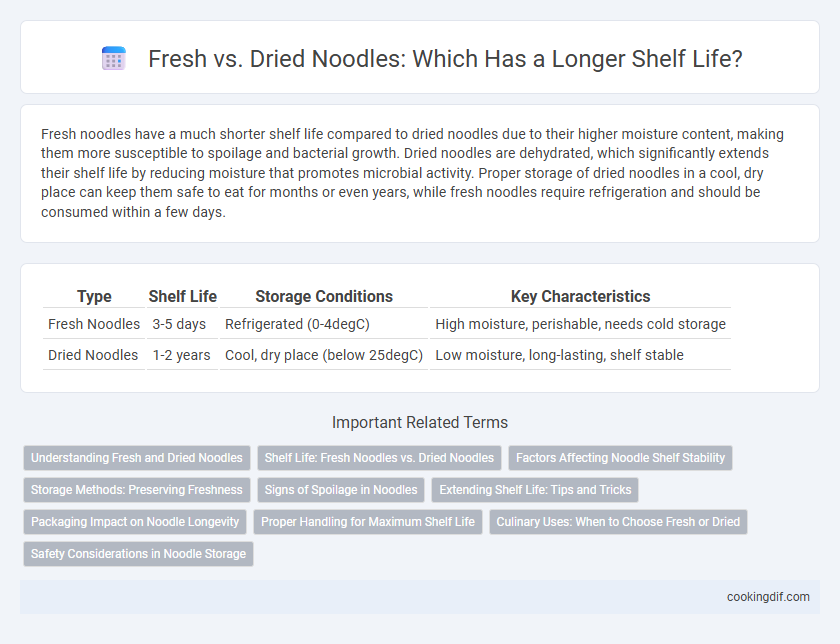 Fresh vs. Dried Noodles: Which Has a Longer Shelf Life?

Fresh noodles have a much shorter shelf life compared to dried noodles due to their higher moisture content, making them more susceptible to spoilage and bacterial growth. Dried noodles are dehydrated, which significantly extends their shelf life by reducing moisture that promotes microbial activity. Proper storage of dried noodles in a cool, dry place can keep them safe to eat for months or even years, while fresh noodles require refrigeration and should be consumed within a few days.

| Type | Shelf Life | Storage Conditions | Key Characteristics |
|---|---|---|---|
| Fresh Noodles | 3-5 days | Refrigerated (0-4degC) | High moisture, perishable, needs cold storage |
| Dried Noodles | 1-2 years | Cool, dry place (below 25degC) | Low moisture, long-lasting, shelf stable |

Important Related Terms

Understanding Fresh and Dried Noodles
Shelf Life: Fresh Noodles vs. Dried Noodles
Factors Affecting Noodle Shelf Stability
Storage Methods: Preserving Freshness
Signs of Spoilage in Noodles
Extending Shelf Life: Tips and Tricks
Packaging Impact on Noodle Longevity
Proper Handling for Maximum Shelf Life
Culinary Uses: When to Choose Fresh or Dried
Safety Considerations in Noodle Storage

cookingdif.com