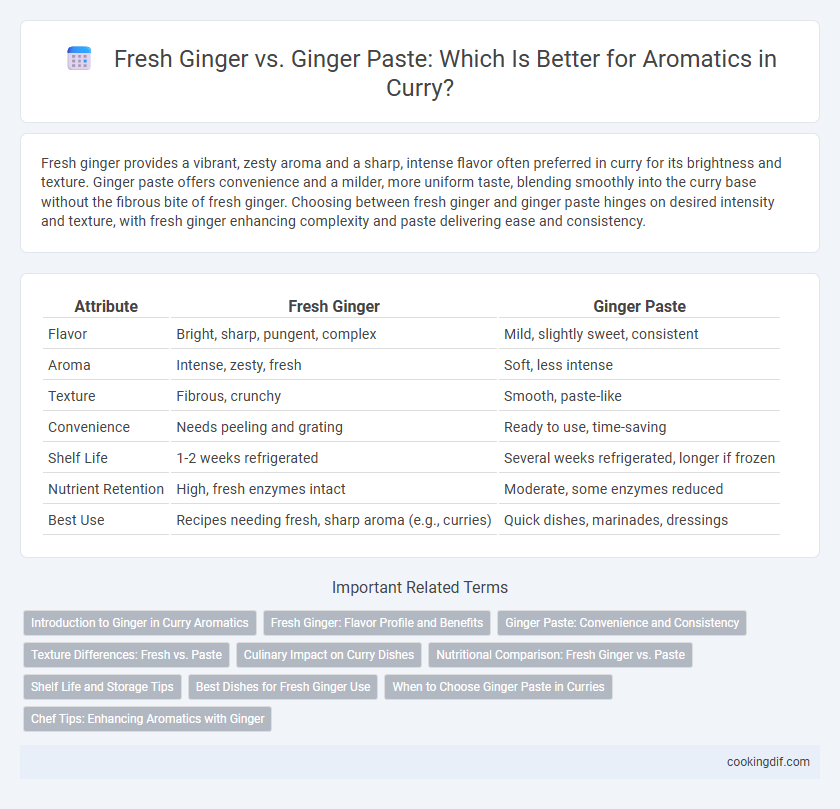 Fresh Ginger vs. Ginger Paste: Which Is Better for Aromatics in Curry?

Fresh ginger provides a vibrant, zesty aroma and a sharp, intense flavor often preferred in curry for its brightness and texture. Ginger paste offers convenience and a milder, more uniform taste, blending smoothly into the curry base without the fibrous bite of fresh ginger. Choosing between fresh ginger and ginger paste hinges on desired intensity and texture, with fresh ginger enhancing complexity and paste delivering ease and consistency.

| Attribute | Fresh Ginger | Ginger Paste |
|---|---|---|
| Flavor | Bright, sharp, pungent, complex | Mild, slightly sweet, consistent |
| Aroma | Intense, zesty, fresh | Soft, less intense |
| Texture | Fibrous, crunchy | Smooth, paste-like |
| Convenience | Needs peeling and grating | Ready to use, time-saving |
| Shelf Life | 1-2 weeks refrigerated | Several weeks refrigerated, longer if frozen |
| Nutrient Retention | High, fresh enzymes intact | Moderate, some enzymes reduced |
| Best Use | Recipes needing fresh, sharp aroma (e.g., curries) | Quick dishes, marinades, dressings |

Important Related Terms

Introduction to Ginger in Curry Aromatics
Fresh Ginger: Flavor Profile and Benefits
Ginger Paste: Convenience and Consistency
Texture Differences: Fresh vs. Paste
Culinary Impact on Curry Dishes
Nutritional Comparison: Fresh Ginger vs. Paste
Shelf Life and Storage Tips
Best Dishes for Fresh Ginger Use
When to Choose Ginger Paste in Curries
Chef Tips: Enhancing Aromatics with Ginger

cookingdif.com