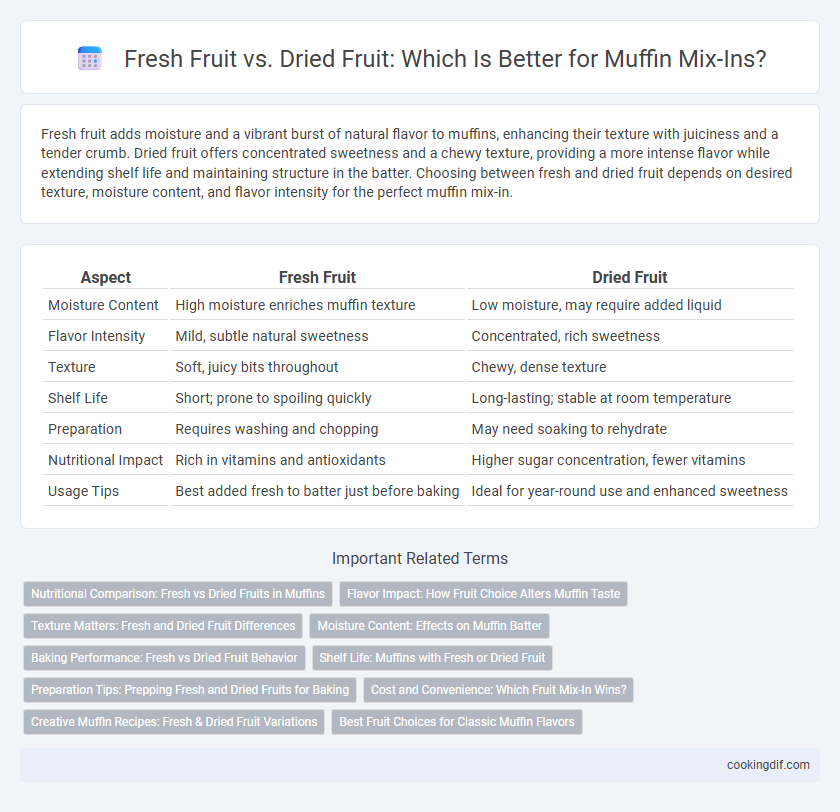 Fresh Fruit vs. Dried Fruit: Which Is Better for Muffin Mix-Ins?

Fresh fruit adds moisture and a vibrant burst of natural flavor to muffins, enhancing their texture with juiciness and a tender crumb. Dried fruit offers concentrated sweetness and a chewy texture, providing a more intense flavor while extending shelf life and maintaining structure in the batter. Choosing between fresh and dried fruit depends on desired texture, moisture content, and flavor intensity for the perfect muffin mix-in.

| Aspect | Fresh Fruit | Dried Fruit |
|---|---|---|
| Moisture Content | High moisture enriches muffin texture | Low moisture, may require added liquid |
| Flavor Intensity | Mild, subtle natural sweetness | Concentrated, rich sweetness |
| Texture | Soft, juicy bits throughout | Chewy, dense texture |
| Shelf Life | Short; prone to spoiling quickly | Long-lasting; stable at room temperature |
| Preparation | Requires washing and chopping | May need soaking to rehydrate |
| Nutritional Impact | Rich in vitamins and antioxidants | Higher sugar concentration, fewer vitamins |
| Usage Tips | Best added fresh to batter just before baking | Ideal for year-round use and enhanced sweetness |

Important Related Terms

Nutritional Comparison: Fresh vs Dried Fruits in Muffins
Flavor Impact: How Fruit Choice Alters Muffin Taste
Texture Matters: Fresh and Dried Fruit Differences
Moisture Content: Effects on Muffin Batter
Baking Performance: Fresh vs Dried Fruit Behavior
Shelf Life: Muffins with Fresh or Dried Fruit
Preparation Tips: Prepping Fresh and Dried Fruits for Baking
Cost and Convenience: Which Fruit Mix-In Wins?
Creative Muffin Recipes: Fresh & Dried Fruit Variations
Best Fruit Choices for Classic Muffin Flavors

cookingdif.com