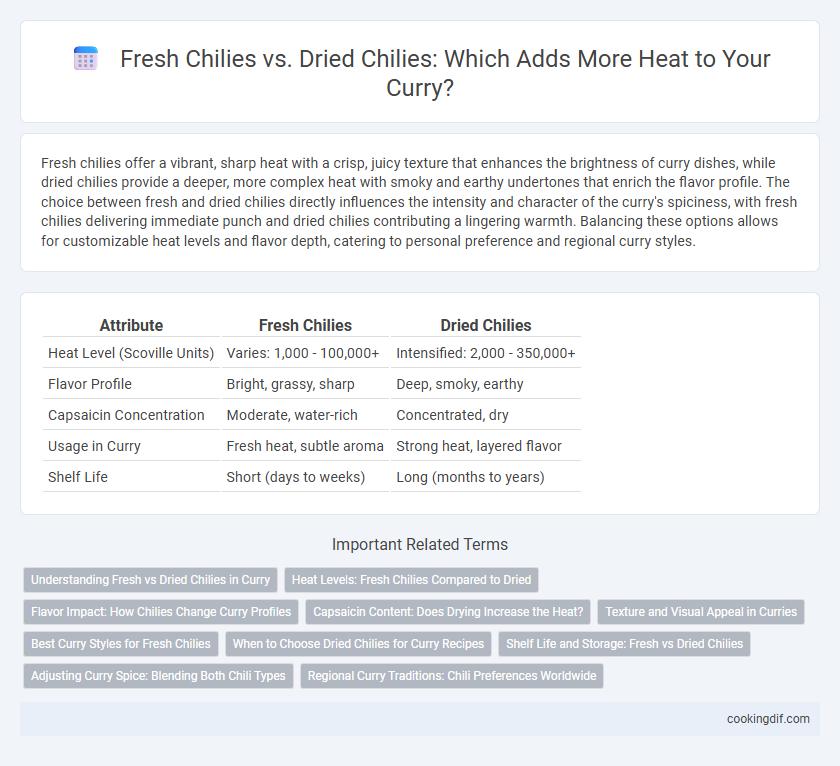 Fresh Chilies vs. Dried Chilies: Which Adds More Heat to Your Curry?

Fresh chilies offer a vibrant, sharp heat with a crisp, juicy texture that enhances the brightness of curry dishes, while dried chilies provide a deeper, more complex heat with smoky and earthy undertones that enrich the flavor profile. The choice between fresh and dried chilies directly influences the intensity and character of the curry's spiciness, with fresh chilies delivering immediate punch and dried chilies contributing a lingering warmth. Balancing these options allows for customizable heat levels and flavor depth, catering to personal preference and regional curry styles.

| Attribute | Fresh Chilies | Dried Chilies |
|---|---|---|
| Heat Level (Scoville Units) | Varies: 1,000 - 100,000+ | Intensified: 2,000 - 350,000+ |
| Flavor Profile | Bright, grassy, sharp | Deep, smoky, earthy |
| Capsaicin Concentration | Moderate, water-rich | Concentrated, dry |
| Usage in Curry | Fresh heat, subtle aroma | Strong heat, layered flavor |
| Shelf Life | Short (days to weeks) | Long (months to years) |

Important Related Terms

Understanding Fresh vs Dried Chilies in Curry
Heat Levels: Fresh Chilies Compared to Dried
Flavor Impact: How Chilies Change Curry Profiles
Capsaicin Content: Does Drying Increase the Heat?
Texture and Visual Appeal in Curries
Best Curry Styles for Fresh Chilies
When to Choose Dried Chilies for Curry Recipes
Shelf Life and Storage: Fresh vs Dried Chilies
Adjusting Curry Spice: Blending Both Chili Types
Regional Curry Traditions: Chili Preferences Worldwide

cookingdif.com