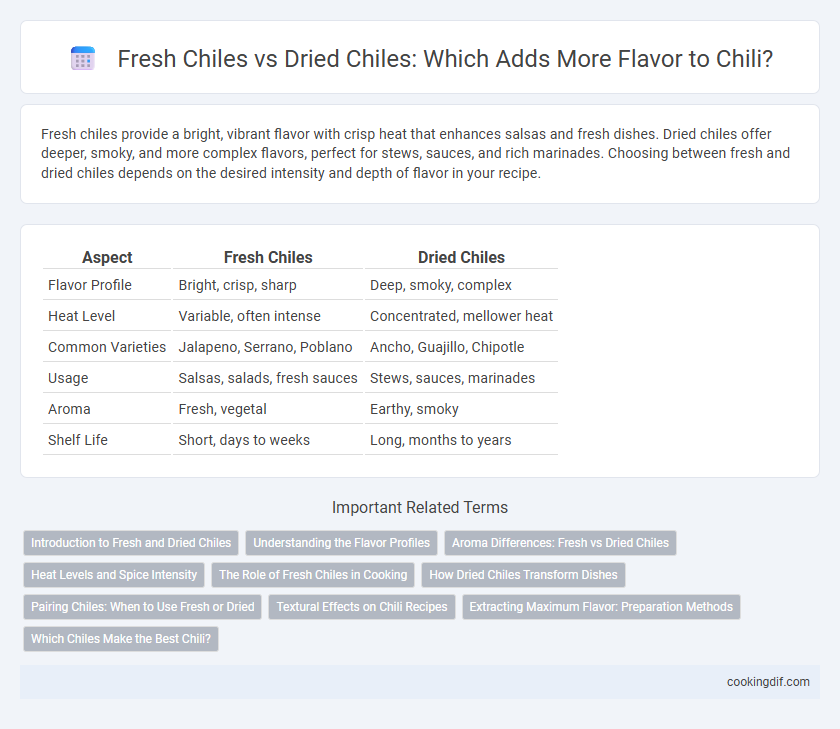 Fresh Chiles vs Dried Chiles: Which Adds More Flavor to Chili?

Fresh chiles provide a bright, vibrant flavor with crisp heat that enhances salsas and fresh dishes. Dried chiles offer deeper, smoky, and more complex flavors, perfect for stews, sauces, and rich marinades. Choosing between fresh and dried chiles depends on the desired intensity and depth of flavor in your recipe.

| Aspect | Fresh Chiles | Dried Chiles |
|---|---|---|
| Flavor Profile | Bright, crisp, sharp | Deep, smoky, complex |
| Heat Level | Variable, often intense | Concentrated, mellower heat |
| Common Varieties | Jalapeno, Serrano, Poblano | Ancho, Guajillo, Chipotle |
| Usage | Salsas, salads, fresh sauces | Stews, sauces, marinades |
| Aroma | Fresh, vegetal | Earthy, smoky |
| Shelf Life | Short, days to weeks | Long, months to years |

Important Related Terms

Introduction to Fresh and Dried Chiles
Understanding the Flavor Profiles
Aroma Differences: Fresh vs Dried Chiles
Heat Levels and Spice Intensity
The Role of Fresh Chiles in Cooking
How Dried Chiles Transform Dishes
Pairing Chiles: When to Use Fresh or Dried
Textural Effects on Chili Recipes
Extracting Maximum Flavor: Preparation Methods
Which Chiles Make the Best Chili?

cookingdif.com