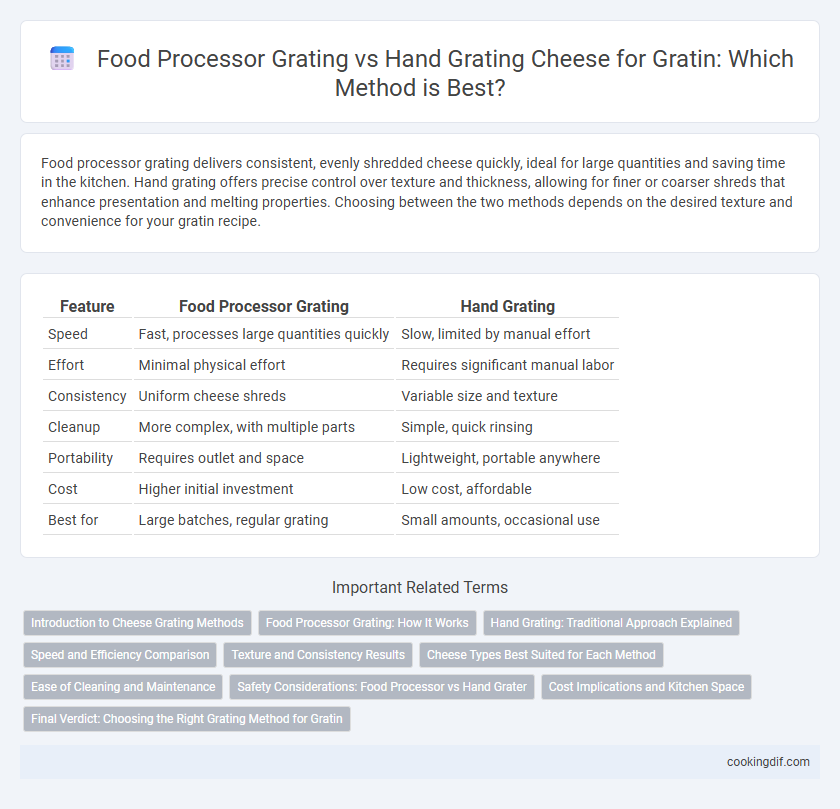 Food Processor Grating vs Hand Grating Cheese for Gratin: Which Method is Best?

Food processor grating delivers consistent, evenly shredded cheese quickly, ideal for large quantities and saving time in the kitchen. Hand grating offers precise control over texture and thickness, allowing for finer or coarser shreds that enhance presentation and melting properties. Choosing between the two methods depends on the desired texture and convenience for your gratin recipe.

| Feature | Food Processor Grating | Hand Grating |
|---|---|---|
| Speed | Fast, processes large quantities quickly | Slow, limited by manual effort |
| Effort | Minimal physical effort | Requires significant manual labor |
| Consistency | Uniform cheese shreds | Variable size and texture |
| Cleanup | More complex, with multiple parts | Simple, quick rinsing |
| Portability | Requires outlet and space | Lightweight, portable anywhere |
| Cost | Higher initial investment | Low cost, affordable |
| Best for | Large batches, regular grating | Small amounts, occasional use |

Important Related Terms

Introduction to Cheese Grating Methods
Food Processor Grating: How It Works
Hand Grating: Traditional Approach Explained
Speed and Efficiency Comparison
Texture and Consistency Results
Cheese Types Best Suited for Each Method
Ease of Cleaning and Maintenance
Safety Considerations: Food Processor vs Hand Grater
Cost Implications and Kitchen Space
Final Verdict: Choosing the Right Grating Method for Gratin

cookingdif.com