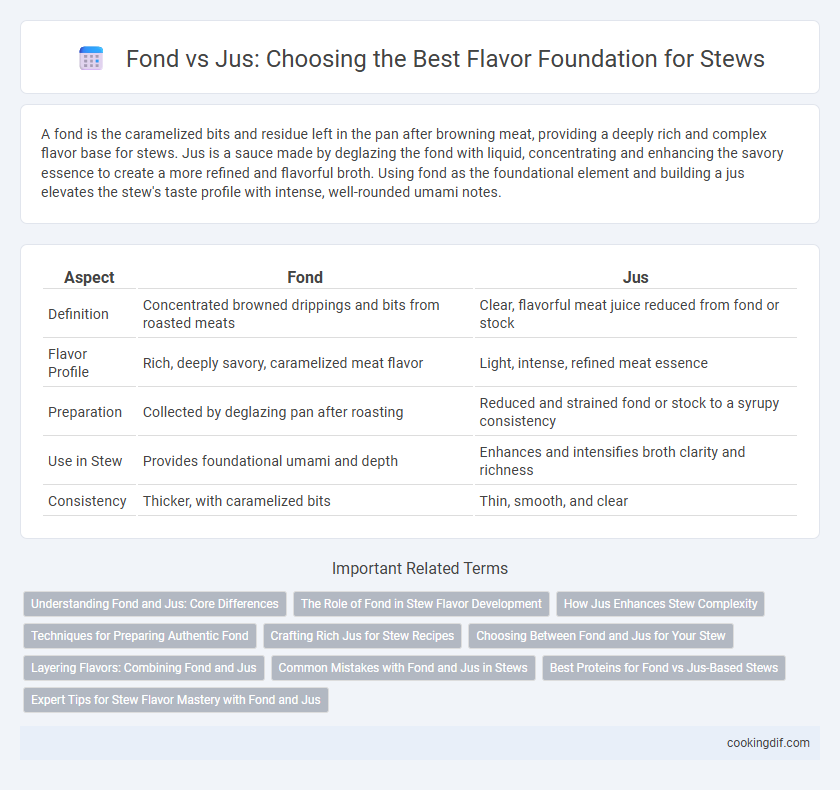 Fond vs Jus: Choosing the Best Flavor Foundation for Stews

A fond is the caramelized bits and residue left in the pan after browning meat, providing a deeply rich and complex flavor base for stews. Jus is a sauce made by deglazing the fond with liquid, concentrating and enhancing the savory essence to create a more refined and flavorful broth. Using fond as the foundational element and building a jus elevates the stew's taste profile with intense, well-rounded umami notes.

| Aspect | Fond | Jus |
|---|---|---|
| Definition | Concentrated browned drippings and bits from roasted meats | Clear, flavorful meat juice reduced from fond or stock |
| Flavor Profile | Rich, deeply savory, caramelized meat flavor | Light, intense, refined meat essence |
| Preparation | Collected by deglazing pan after roasting | Reduced and strained fond or stock to a syrupy consistency |
| Use in Stew | Provides foundational umami and depth | Enhances and intensifies broth clarity and richness |
| Consistency | Thicker, with caramelized bits | Thin, smooth, and clear |

Important Related Terms

Understanding Fond and Jus: Core Differences
The Role of Fond in Stew Flavor Development
How Jus Enhances Stew Complexity
Techniques for Preparing Authentic Fond
Crafting Rich Jus for Stew Recipes
Choosing Between Fond and Jus for Your Stew
Layering Flavors: Combining Fond and Jus
Common Mistakes with Fond and Jus in Stews
Best Proteins for Fond vs Jus-Based Stews
Expert Tips for Stew Flavor Mastery with Fond and Jus

cookingdif.com