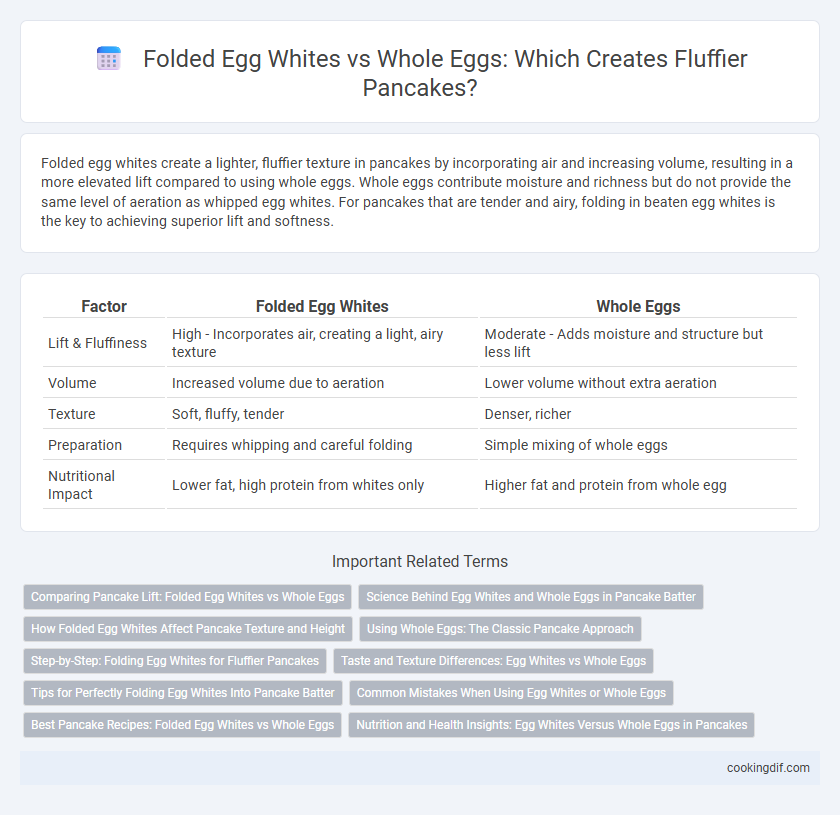 Folded Egg Whites vs Whole Eggs: Which Creates Fluffier Pancakes?

Folded egg whites create a lighter, fluffier texture in pancakes by incorporating air and increasing volume, resulting in a more elevated lift compared to using whole eggs. Whole eggs contribute moisture and richness but do not provide the same level of aeration as whipped egg whites. For pancakes that are tender and airy, folding in beaten egg whites is the key to achieving superior lift and softness.

| Factor | Folded Egg Whites | Whole Eggs |
|---|---|---|
| Lift & Fluffiness | High - Incorporates air, creating a light, airy texture | Moderate - Adds moisture and structure but less lift |
| Volume | Increased volume due to aeration | Lower volume without extra aeration |
| Texture | Soft, fluffy, tender | Denser, richer |
| Preparation | Requires whipping and careful folding | Simple mixing of whole eggs |
| Nutritional Impact | Lower fat, high protein from whites only | Higher fat and protein from whole egg |

Important Related Terms

Comparing Pancake Lift: Folded Egg Whites vs Whole Eggs
Science Behind Egg Whites and Whole Eggs in Pancake Batter
How Folded Egg Whites Affect Pancake Texture and Height
Using Whole Eggs: The Classic Pancake Approach
Step-by-Step: Folding Egg Whites for Fluffier Pancakes
Taste and Texture Differences: Egg Whites vs Whole Eggs
Tips for Perfectly Folding Egg Whites Into Pancake Batter
Common Mistakes When Using Egg Whites or Whole Eggs
Best Pancake Recipes: Folded Egg Whites vs Whole Eggs
Nutrition and Health Insights: Egg Whites Versus Whole Eggs in Pancakes

cookingdif.com