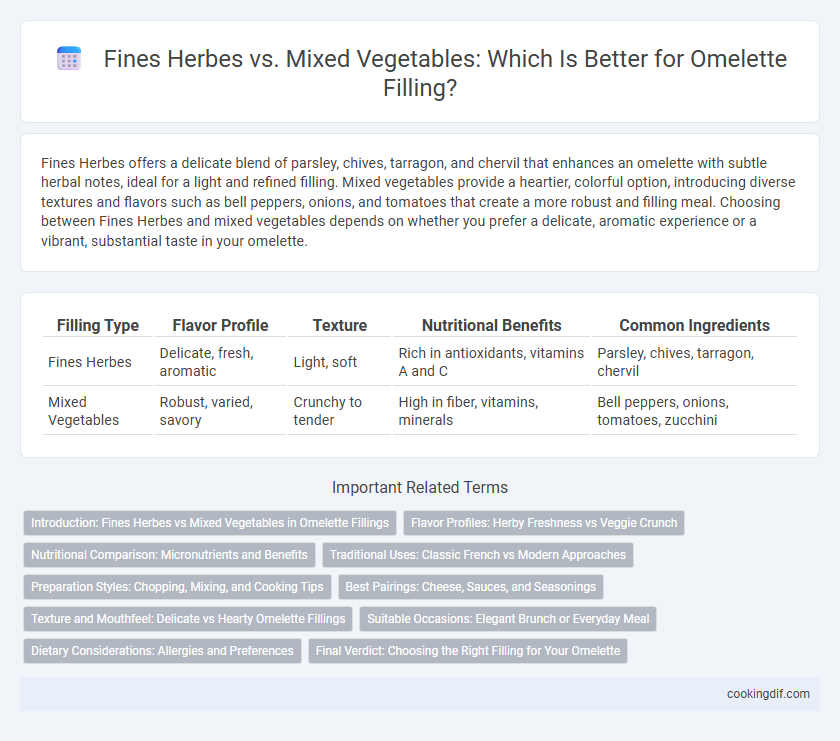 Fines Herbes vs. Mixed Vegetables: Which Is Better for Omelette Filling?

Fines Herbes offers a delicate blend of parsley, chives, tarragon, and chervil that enhances an omelette with subtle herbal notes, ideal for a light and refined filling. Mixed vegetables provide a heartier, colorful option, introducing diverse textures and flavors such as bell peppers, onions, and tomatoes that create a more robust and filling meal. Choosing between Fines Herbes and mixed vegetables depends on whether you prefer a delicate, aromatic experience or a vibrant, substantial taste in your omelette.

| Filling Type | Flavor Profile | Texture | Nutritional Benefits | Common Ingredients |
|---|---|---|---|---|
| Fines Herbes | Delicate, fresh, aromatic | Light, soft | Rich in antioxidants, vitamins A and C | Parsley, chives, tarragon, chervil |
| Mixed Vegetables | Robust, varied, savory | Crunchy to tender | High in fiber, vitamins, minerals | Bell peppers, onions, tomatoes, zucchini |

Important Related Terms

Introduction: Fines Herbes vs Mixed Vegetables in Omelette Fillings
Flavor Profiles: Herby Freshness vs Veggie Crunch
Nutritional Comparison: Micronutrients and Benefits
Traditional Uses: Classic French vs Modern Approaches
Preparation Styles: Chopping, Mixing, and Cooking Tips
Best Pairings: Cheese, Sauces, and Seasonings
Texture and Mouthfeel: Delicate vs Hearty Omelette Fillings
Suitable Occasions: Elegant Brunch or Everyday Meal
Dietary Considerations: Allergies and Preferences
Final Verdict: Choosing the Right Filling for Your Omelette

cookingdif.com