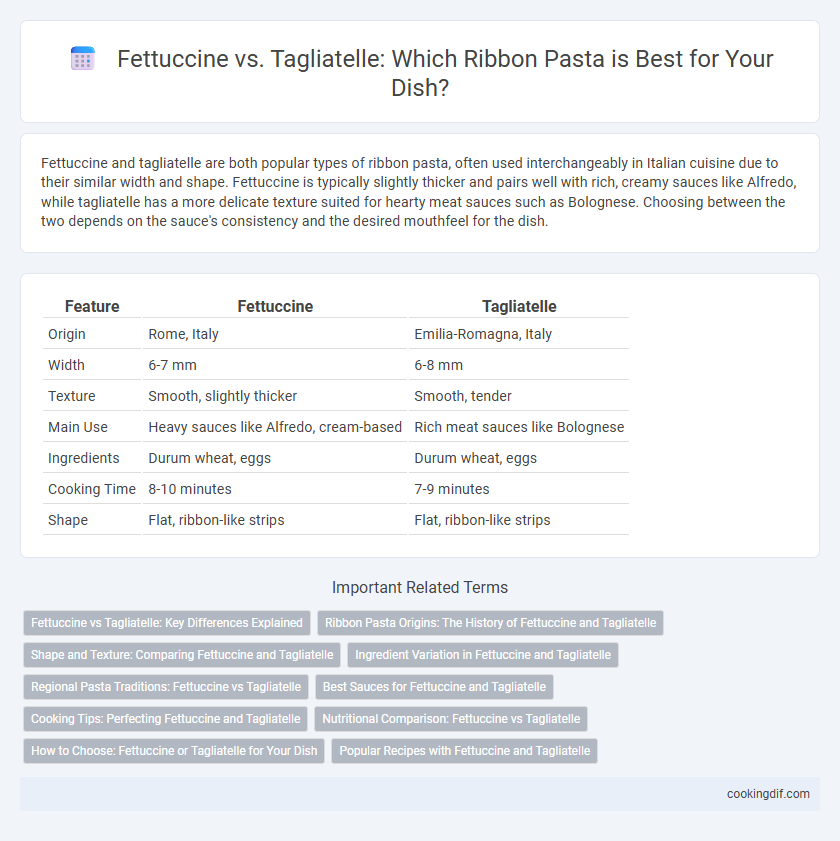 Fettuccine vs. Tagliatelle: Which Ribbon Pasta is Best for Your Dish?

Fettuccine and tagliatelle are both popular types of ribbon pasta, often used interchangeably in Italian cuisine due to their similar width and shape. Fettuccine is typically slightly thicker and pairs well with rich, creamy sauces like Alfredo, while tagliatelle has a more delicate texture suited for hearty meat sauces such as Bolognese. Choosing between the two depends on the sauce's consistency and the desired mouthfeel for the dish.

| Feature | Fettuccine | Tagliatelle |
|---|---|---|
| Origin | Rome, Italy | Emilia-Romagna, Italy |
| Width | 6-7 mm | 6-8 mm |
| Texture | Smooth, slightly thicker | Smooth, tender |
| Main Use | Heavy sauces like Alfredo, cream-based | Rich meat sauces like Bolognese |
| Ingredients | Durum wheat, eggs | Durum wheat, eggs |
| Cooking Time | 8-10 minutes | 7-9 minutes |
| Shape | Flat, ribbon-like strips | Flat, ribbon-like strips |

Important Related Terms

Fettuccine vs Tagliatelle: Key Differences Explained
Ribbon Pasta Origins: The History of Fettuccine and Tagliatelle
Shape and Texture: Comparing Fettuccine and Tagliatelle
Ingredient Variation in Fettuccine and Tagliatelle
Regional Pasta Traditions: Fettuccine vs Tagliatelle
Best Sauces for Fettuccine and Tagliatelle
Cooking Tips: Perfecting Fettuccine and Tagliatelle
Nutritional Comparison: Fettuccine vs Tagliatelle
How to Choose: Fettuccine or Tagliatelle for Your Dish
Popular Recipes with Fettuccine and Tagliatelle

cookingdif.com