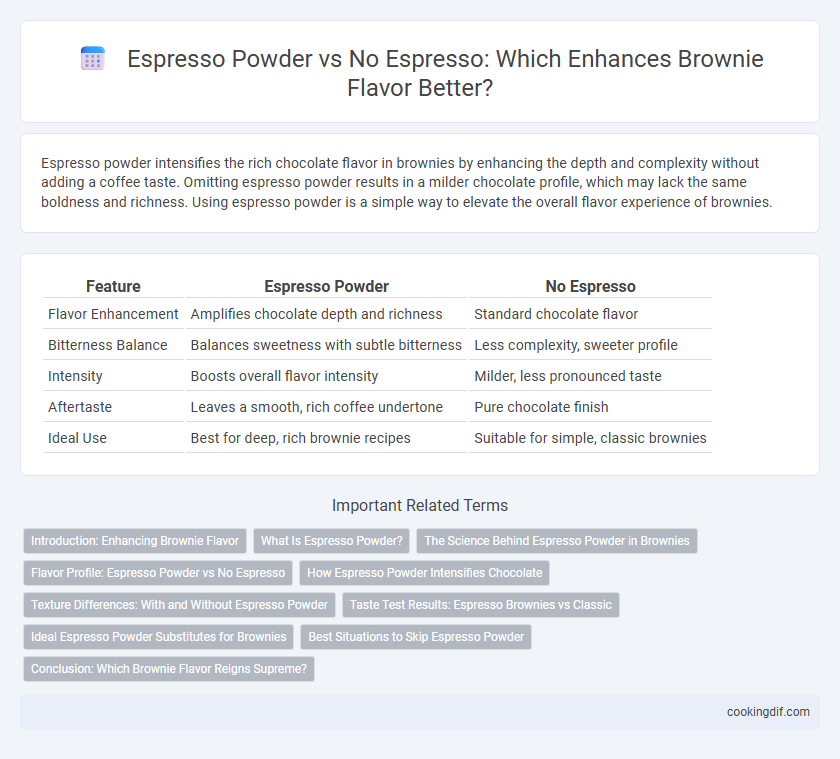 Espresso Powder vs No Espresso: Which Enhances Brownie Flavor Better?

Espresso powder intensifies the rich chocolate flavor in brownies by enhancing the depth and complexity without adding a coffee taste. Omitting espresso powder results in a milder chocolate profile, which may lack the same boldness and richness. Using espresso powder is a simple way to elevate the overall flavor experience of brownies.

| Feature | Espresso Powder | No Espresso |
|---|---|---|
| Flavor Enhancement | Amplifies chocolate depth and richness | Standard chocolate flavor |
| Bitterness Balance | Balances sweetness with subtle bitterness | Less complexity, sweeter profile |
| Intensity | Boosts overall flavor intensity | Milder, less pronounced taste |
| Aftertaste | Leaves a smooth, rich coffee undertone | Pure chocolate finish |
| Ideal Use | Best for deep, rich brownie recipes | Suitable for simple, classic brownies |

Important Related Terms

Introduction: Enhancing Brownie Flavor
What Is Espresso Powder?
The Science Behind Espresso Powder in Brownies
Flavor Profile: Espresso Powder vs No Espresso
How Espresso Powder Intensifies Chocolate
Texture Differences: With and Without Espresso Powder
Taste Test Results: Espresso Brownies vs Classic
Ideal Espresso Powder Substitutes for Brownies
Best Situations to Skip Espresso Powder
Conclusion: Which Brownie Flavor Reigns Supreme?

cookingdif.com